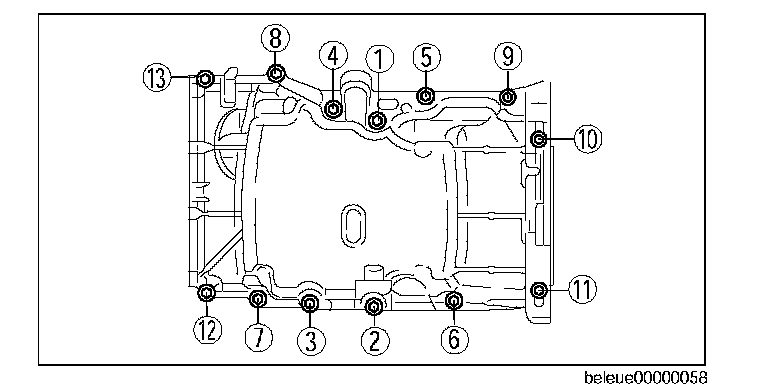 13
8
4
1
5
9
10
11
12
7
3
2
6
beleue00000058