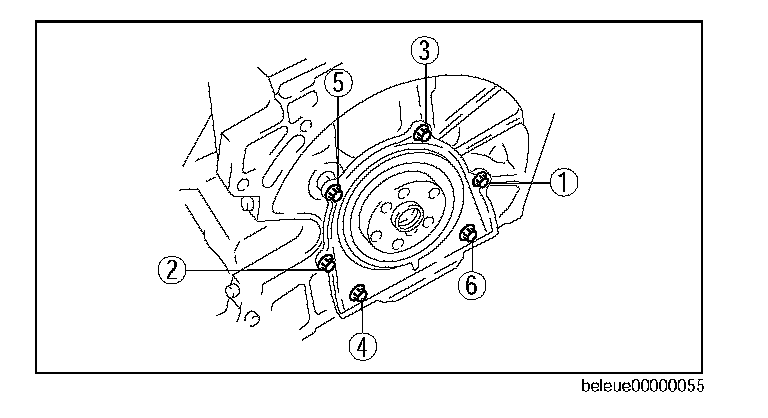 3
5
1
2
6
4
beleue00000055