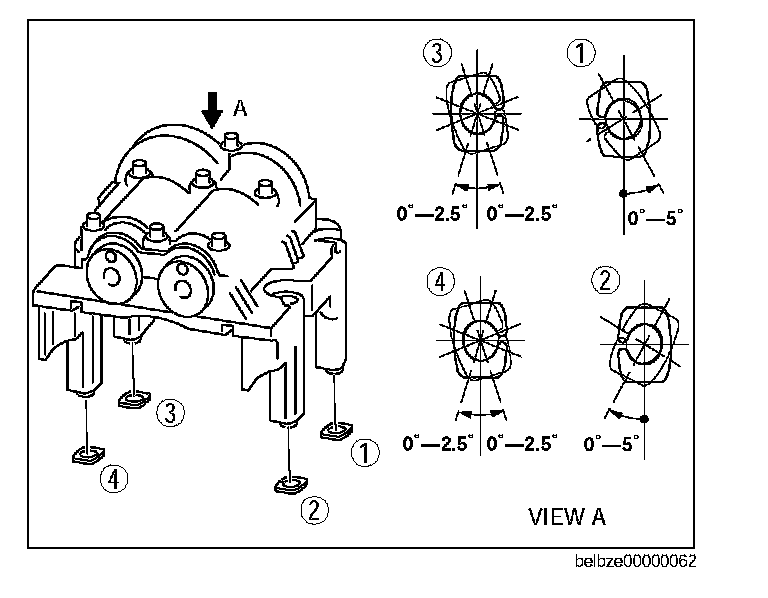 A

3

4

1

2

3

1

0°—2.5° 0°—2.5°

0°—5°

4

2

0°—2.5° 0°—2.5°

0°—5°

VIEW A

belbze00000062