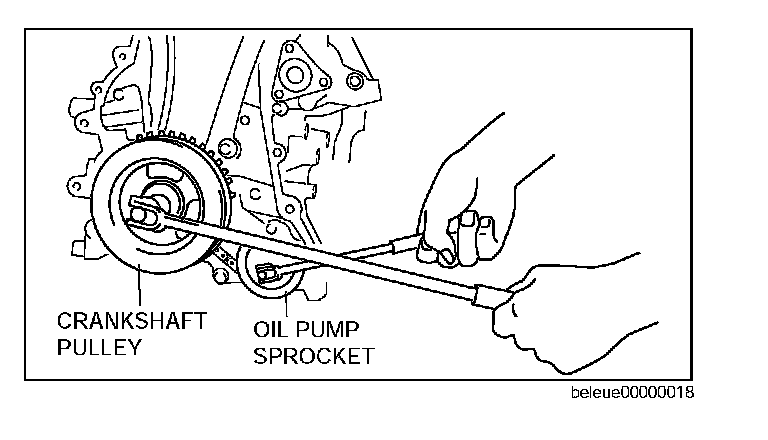 CRANKSHAFT PULLEY

OIL PUMP SPROCKET

beleue00000018