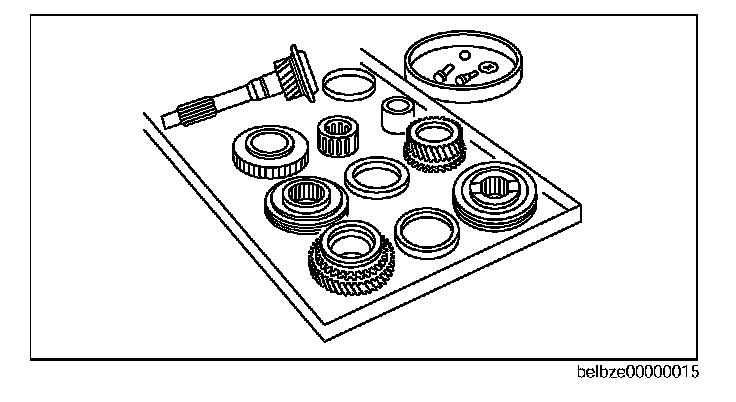 belbze00000015