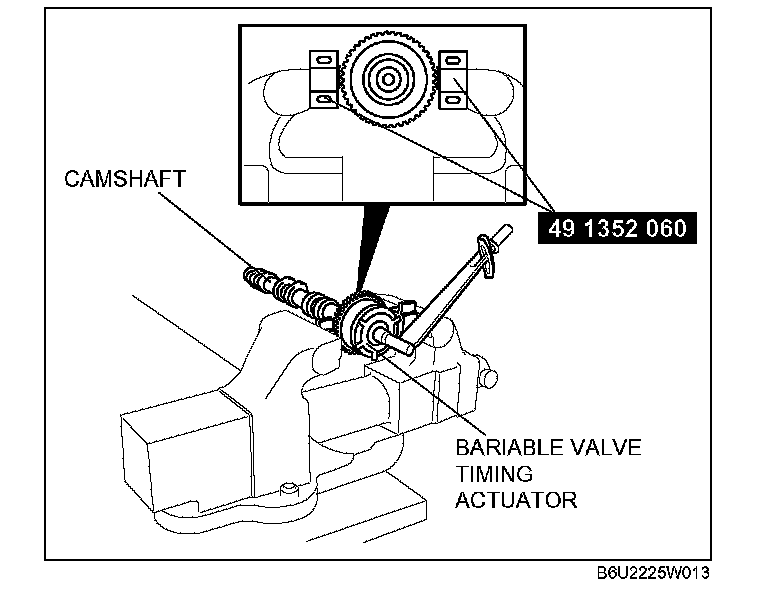 CAMSHAFT

49 1352 060

BARIABLE VALVE TIMING ACTUATOR

B6U2225W013