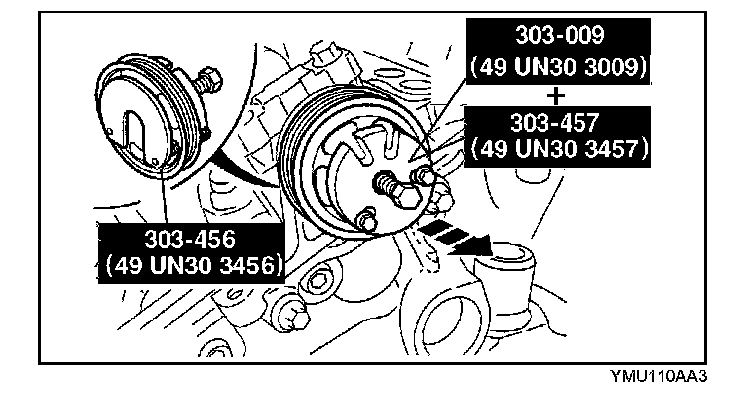 303-009
(49 UN30 3009)
+
303-457
(49 UN30 3457)

303-456
(49 UN30 3456)

YMU110AA3