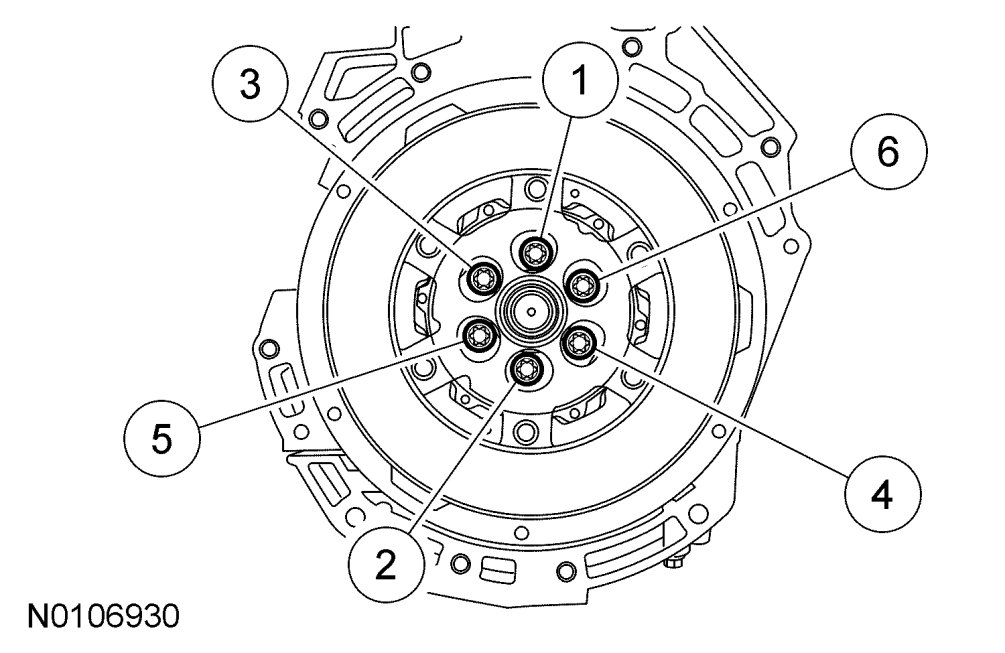 3
1
6
5
4
2
N0106930