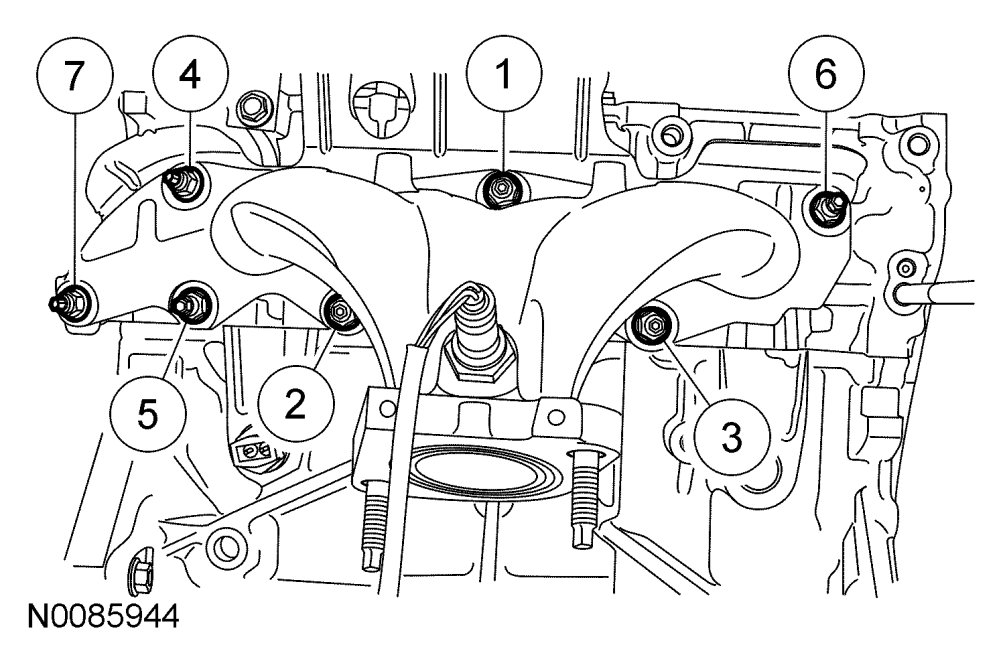 7
4
1
6
5
2
3
N0085944