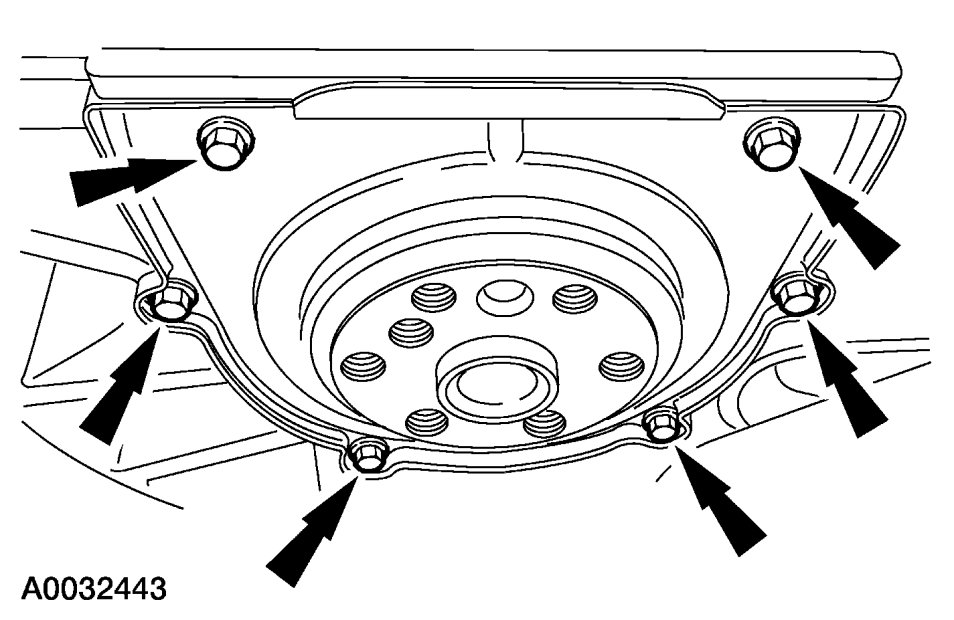 A0032443