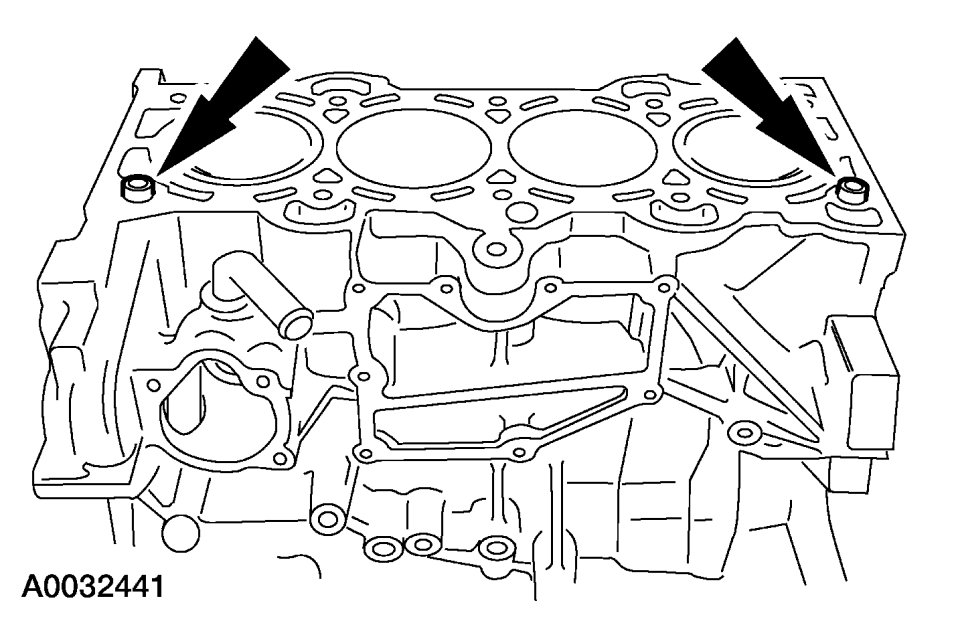 A0032441