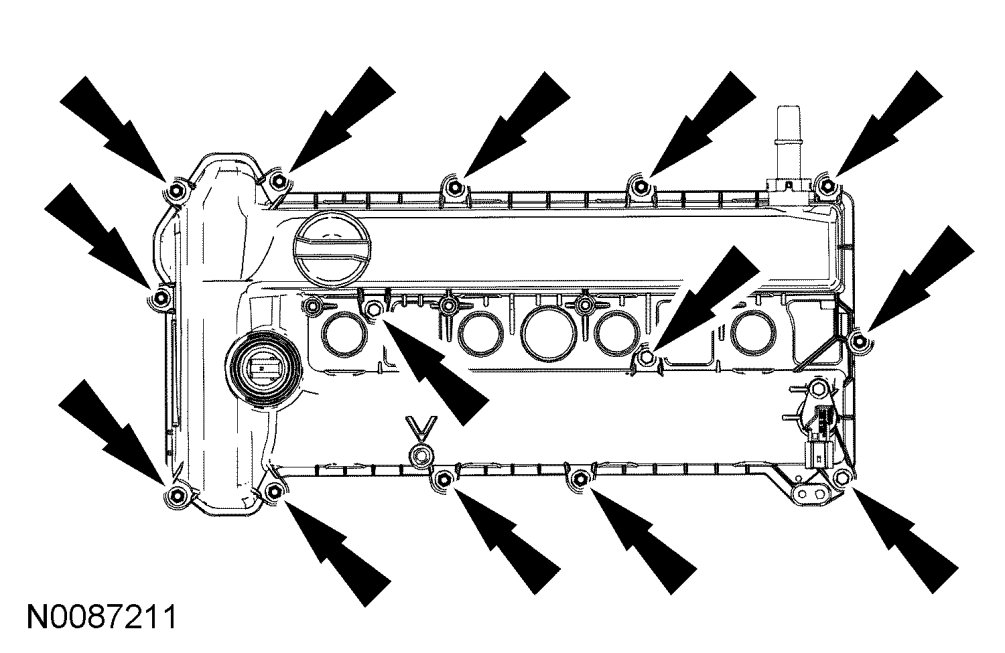 N0087211