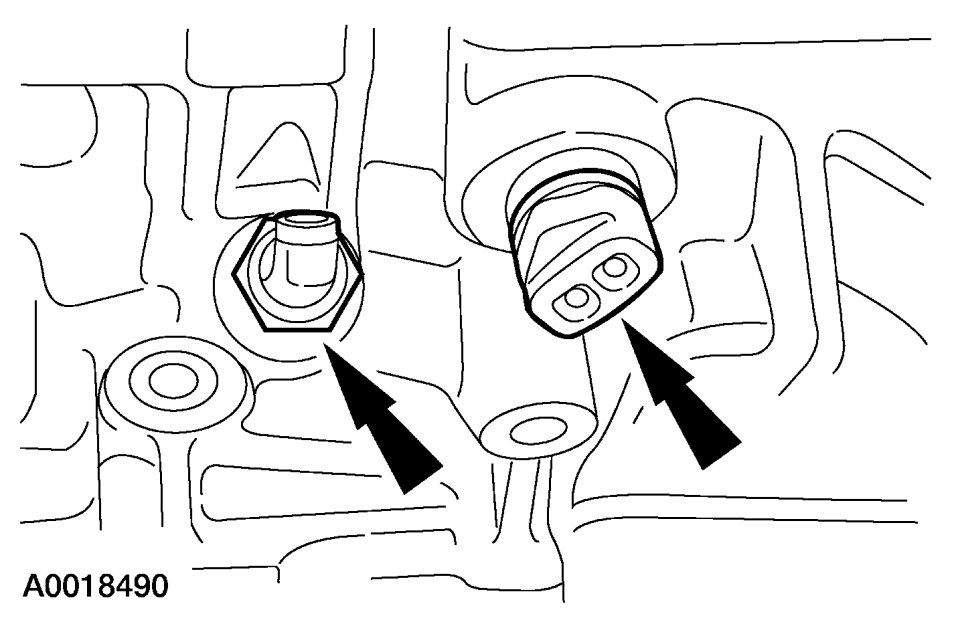 A0018490