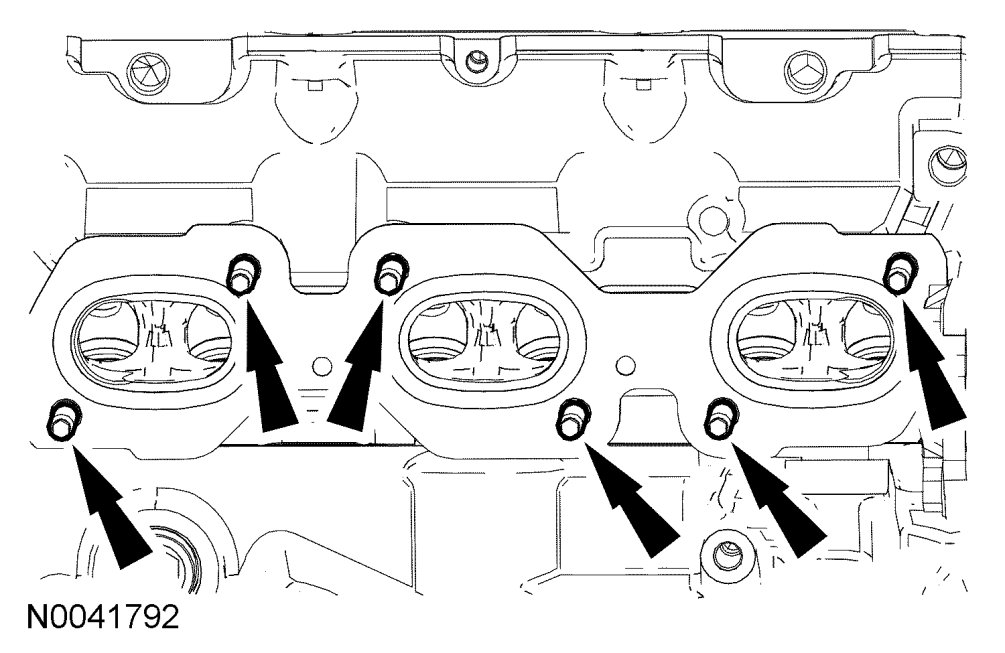 N0041792