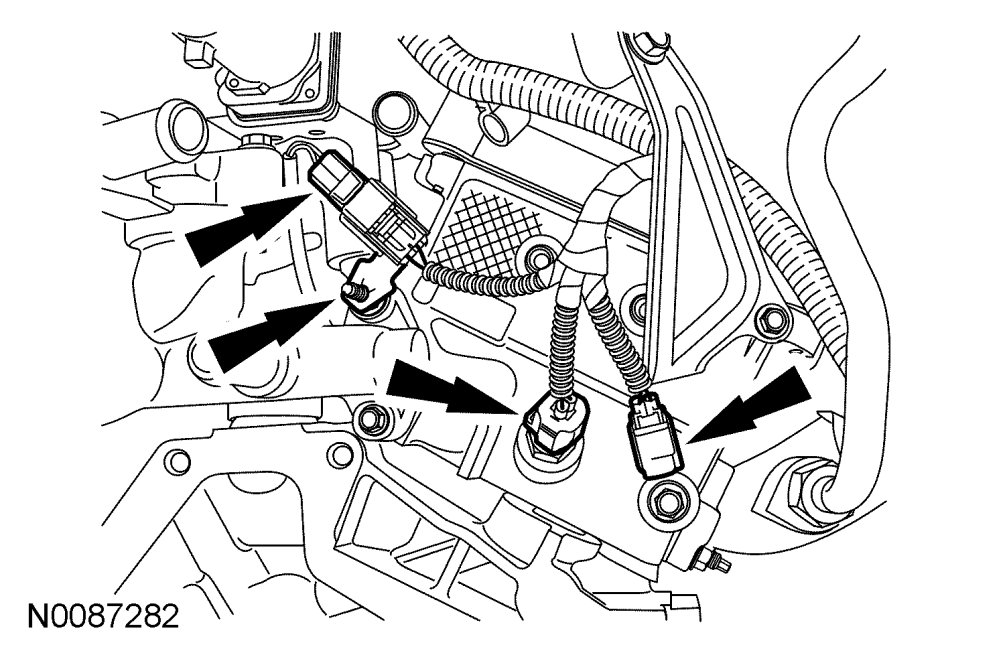 N0087282