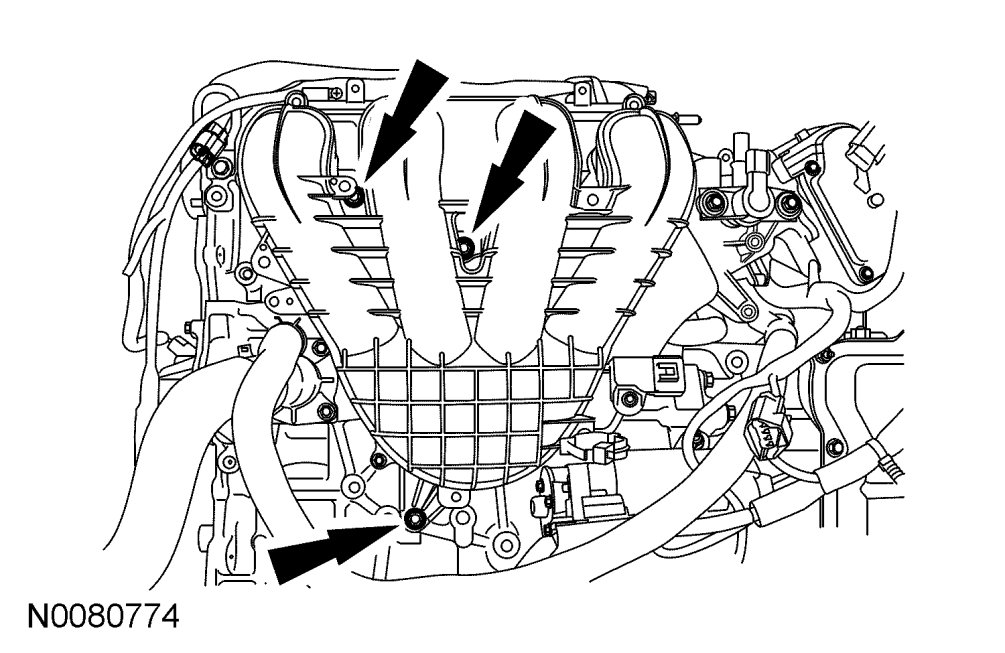 N0080774