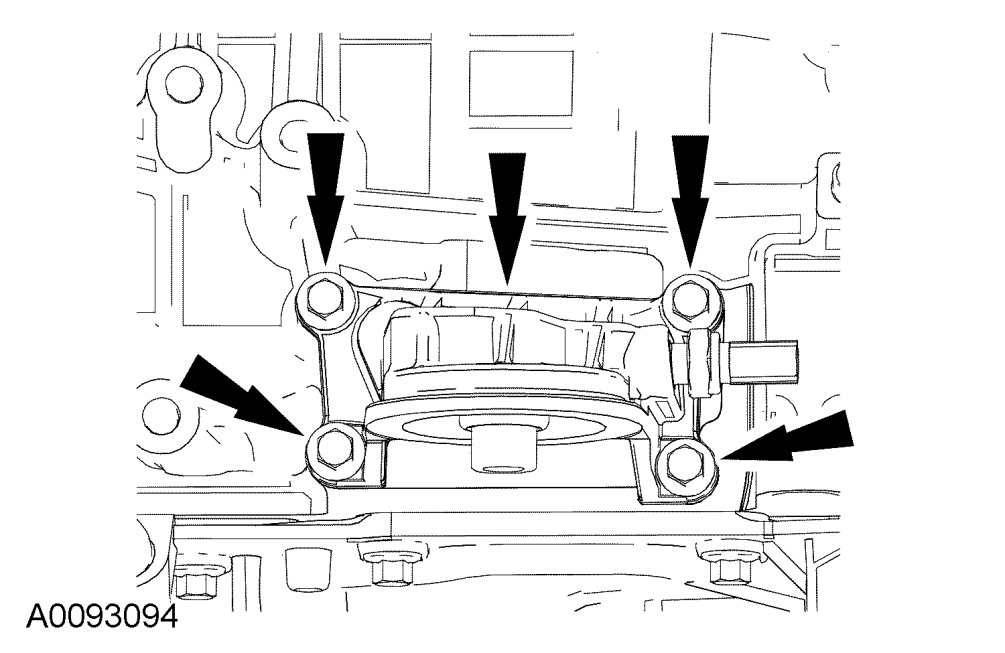 A0093094