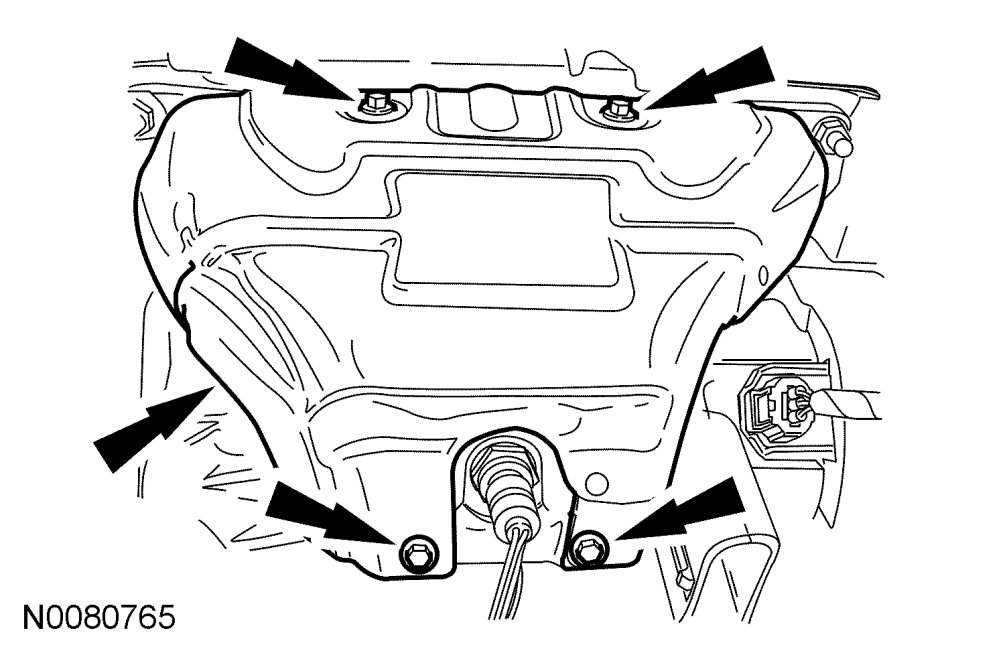 N0080765