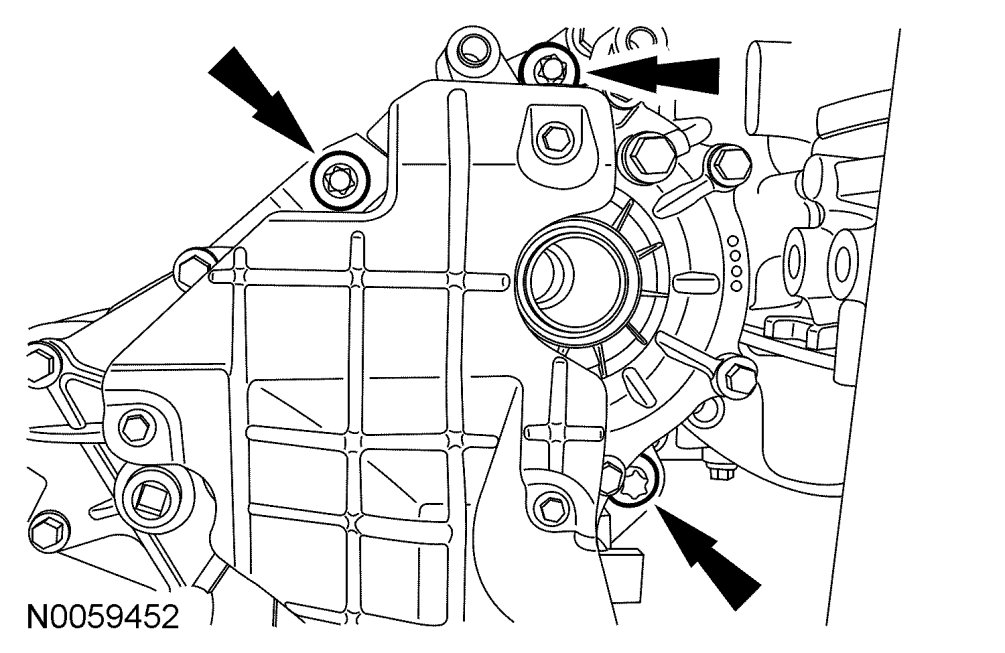 N0059452