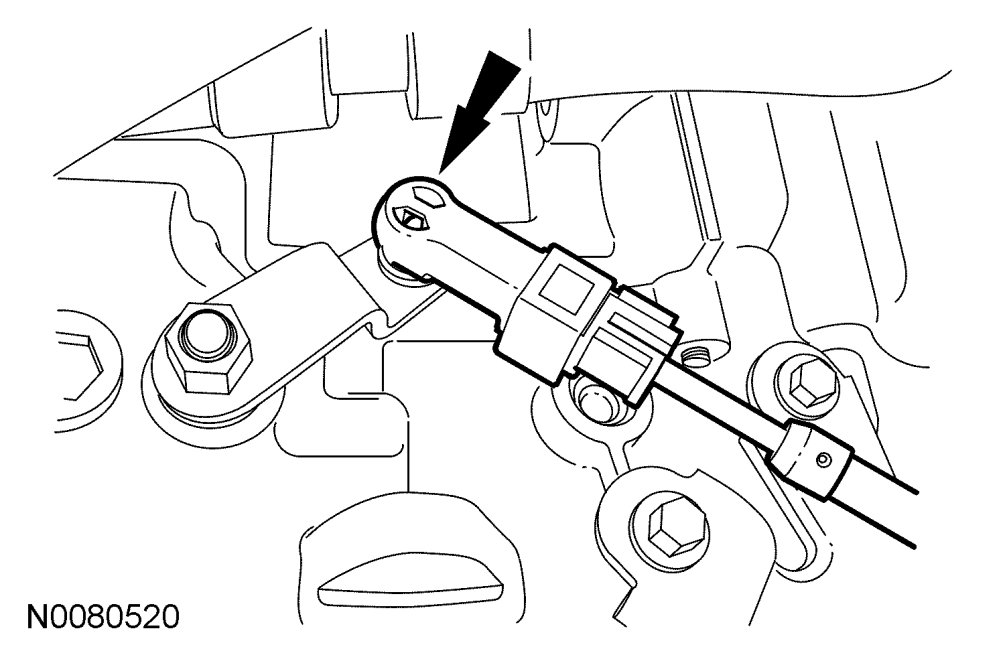 N0080520