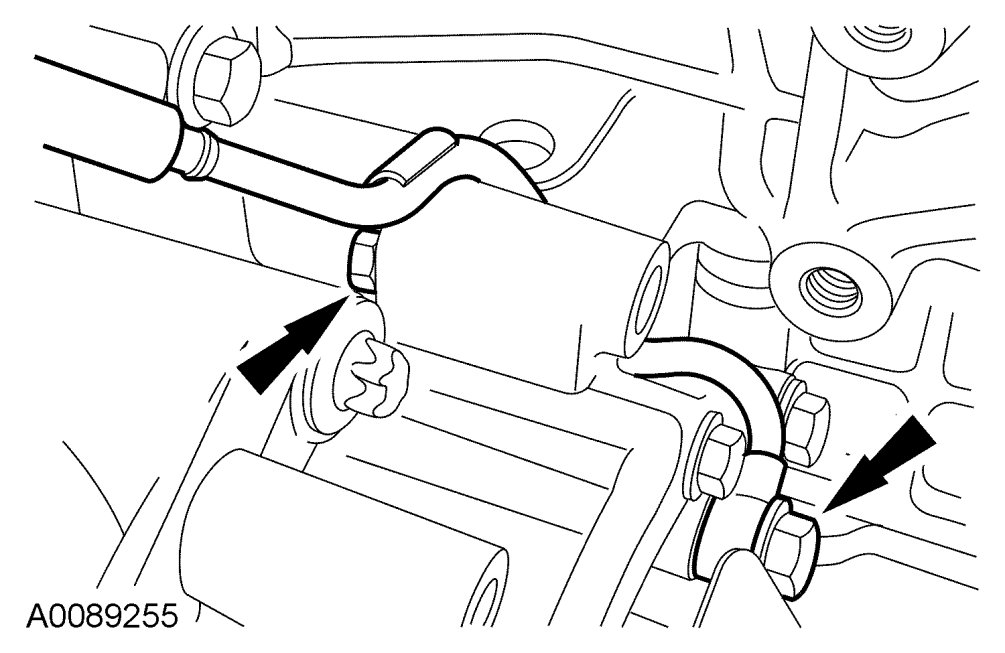 A0089255