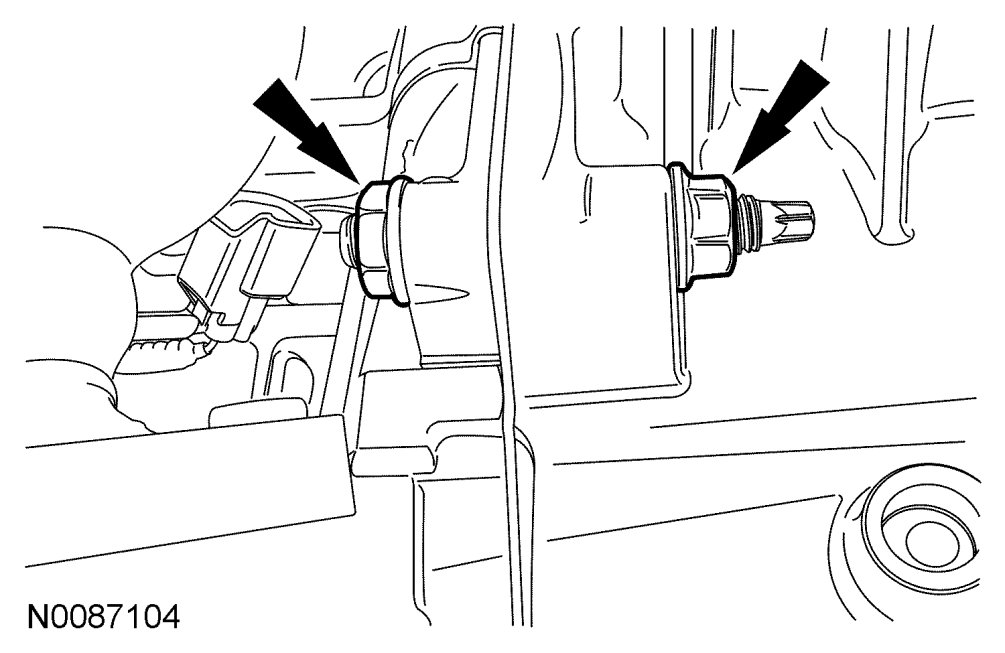 N0087104