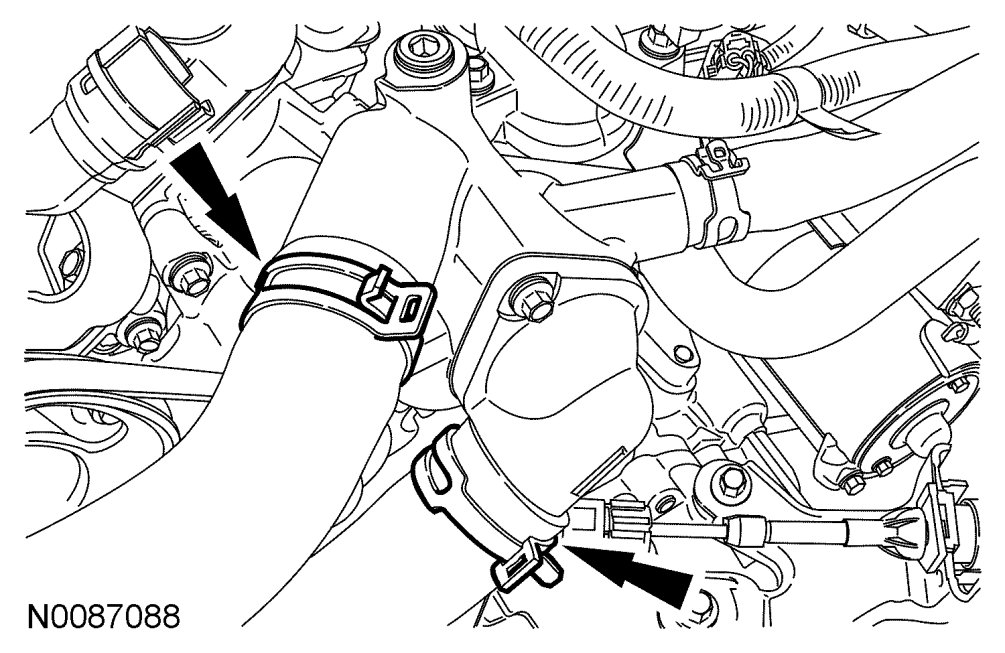 N0087088