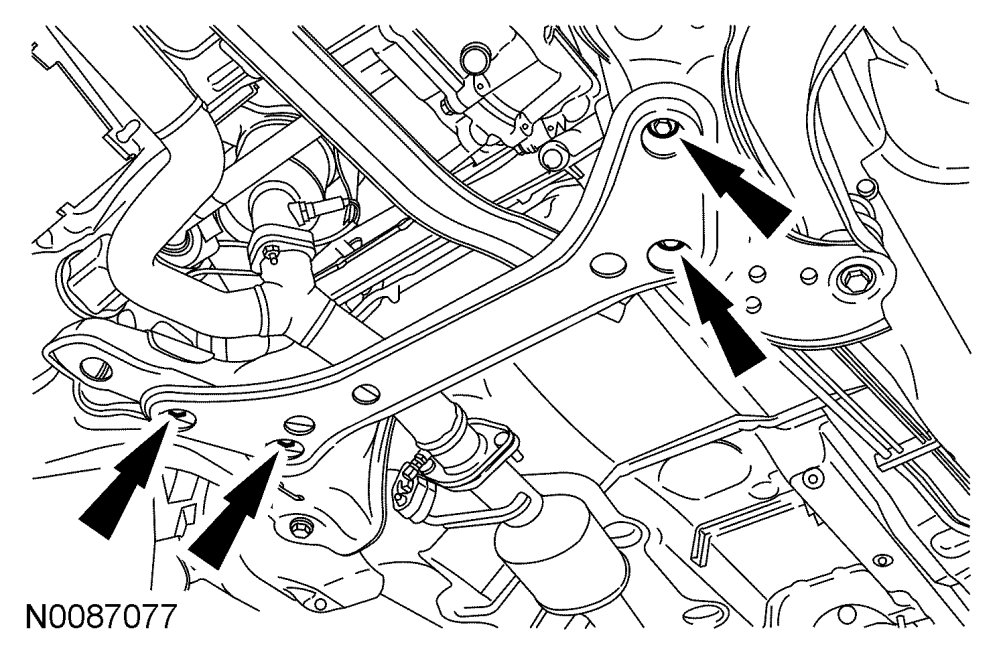 N0087077