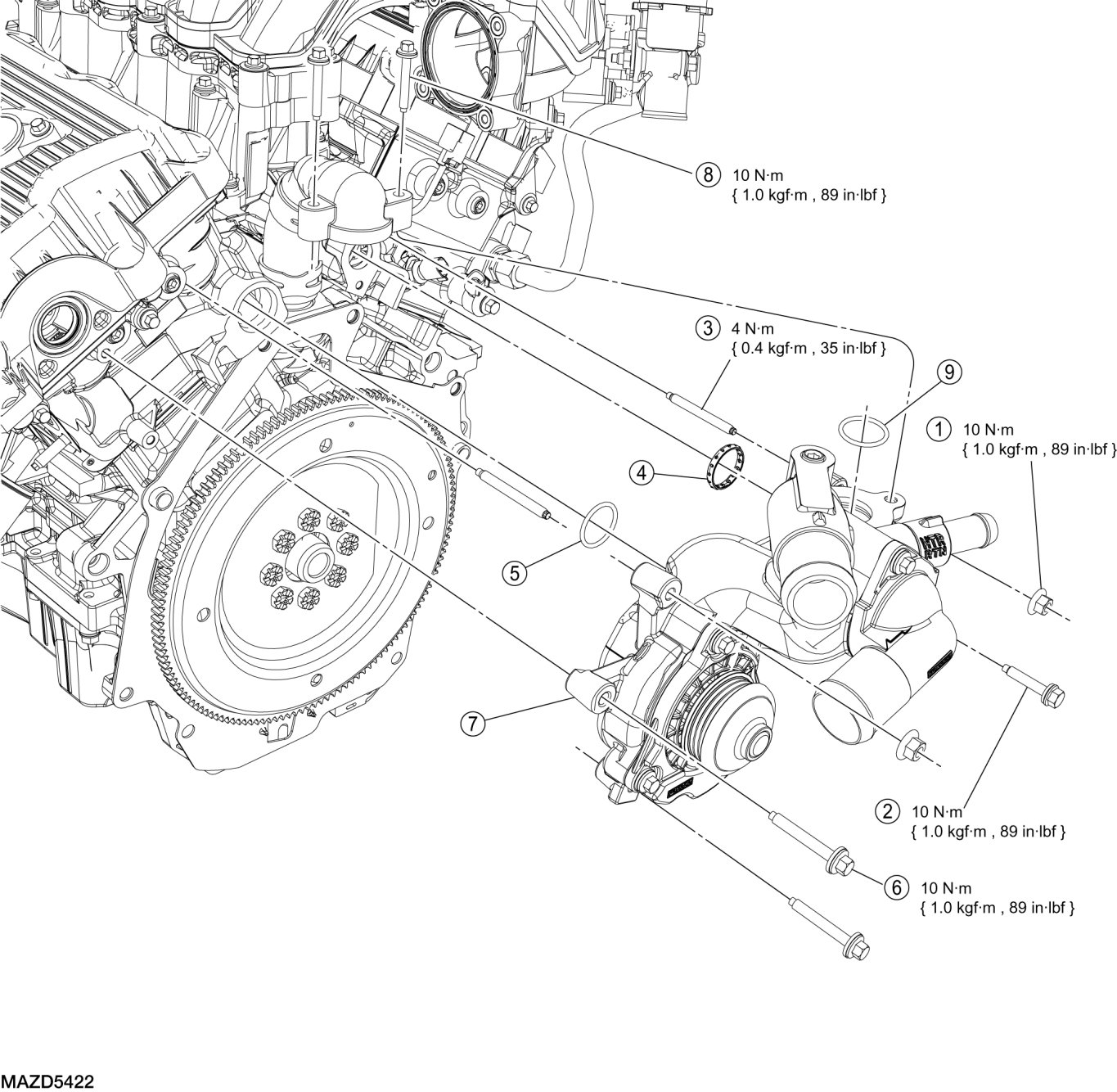 8 10 N·m
{ 1.0 kgf·m , 89 in·lbf }

3 4 N·m
{ 0.4 kgf·m , 35 in·lbf }

9

1 10 N·m
{ 1.0 kgf·m , 89 in·lbf }

4

5

7

2 10 N·m
{ 1.0 kgf·m , 89 in·lbf }

6 10 N·m
{ 1.0 kgf·m , 89 in·lbf }

MAZD5422