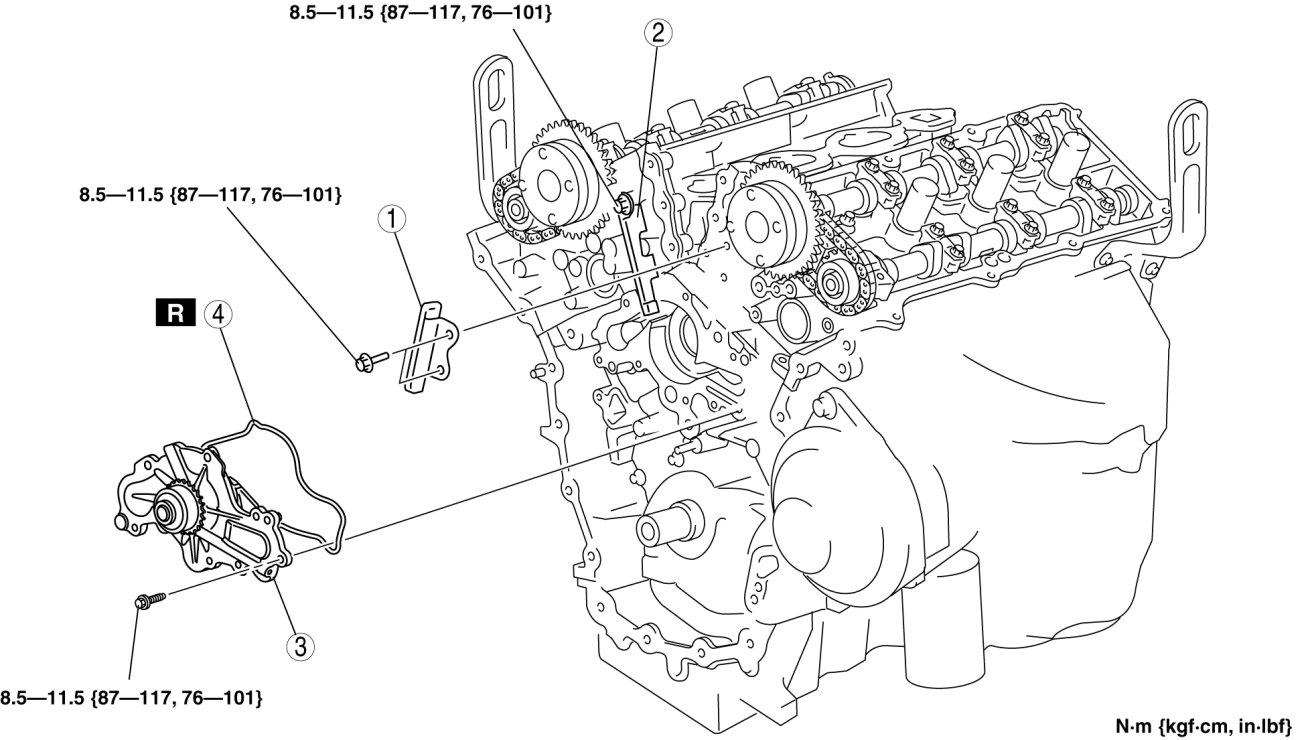 8.5—11.5 {87—117, 76—101}

2

8.5—11.5 {87—117, 76—101}

1

R 4

3

8.5—11.5 {87—117, 76—101}

N·m {kgf·cm, in·lbf}