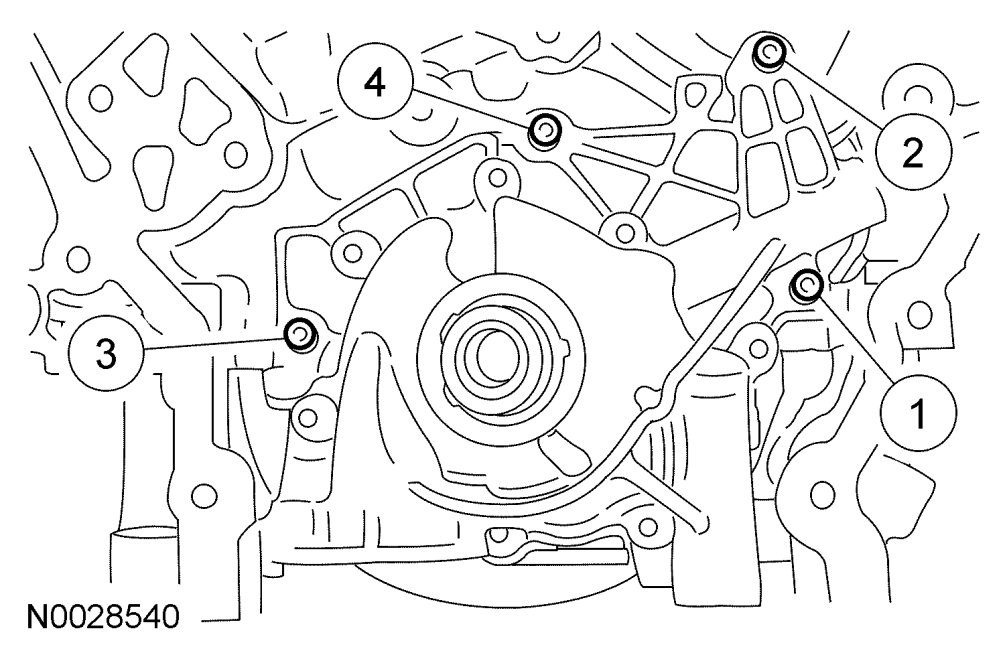 4
2
3
1
N0028540