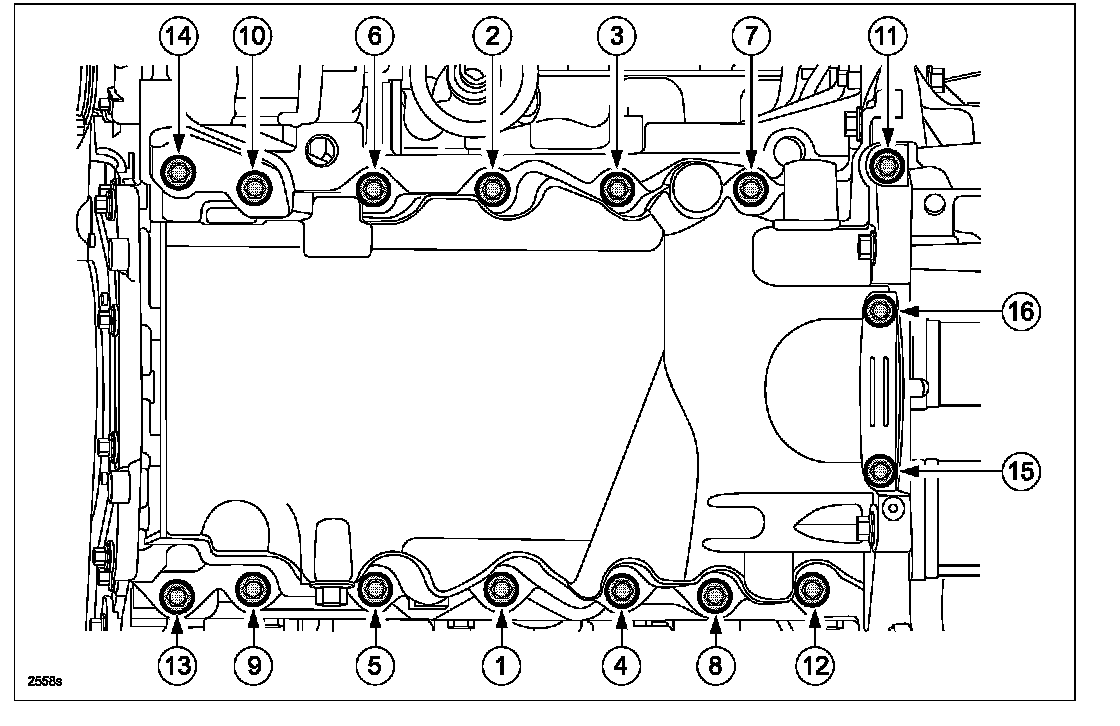 14
10
6
2
3
7
11
16
15
13
9
5
1
4
8
12
2558s