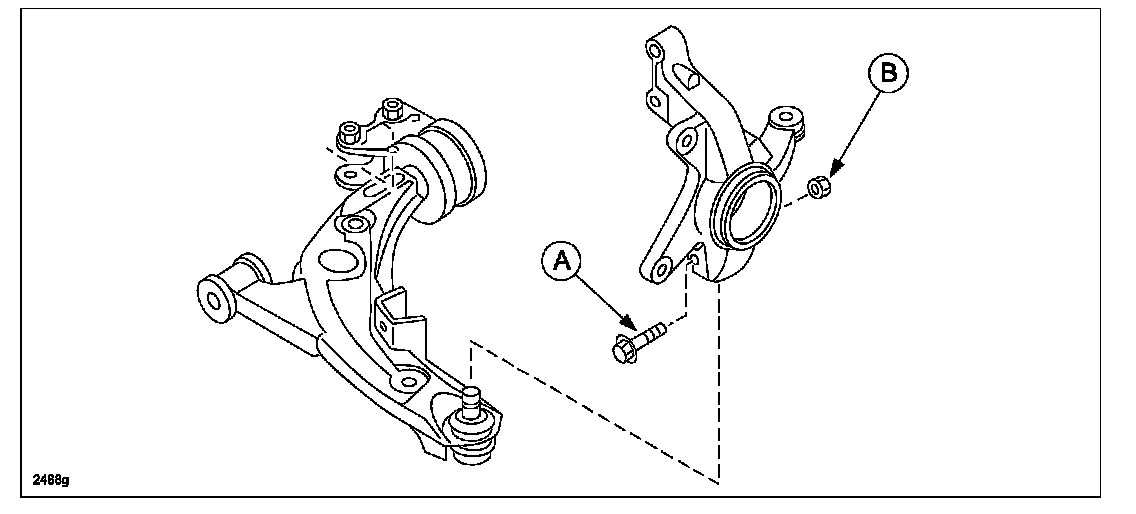 B
A
2468g