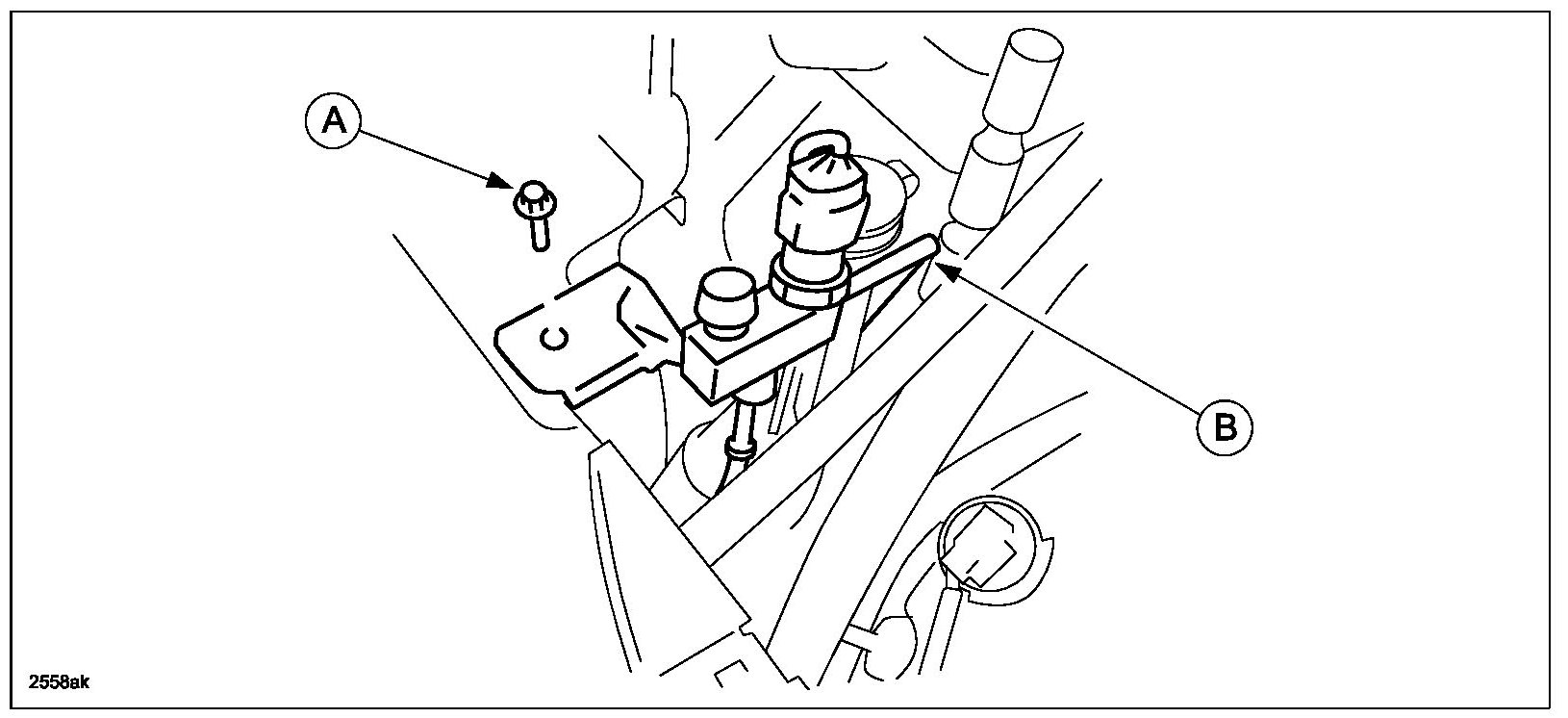 A

B

2558ak