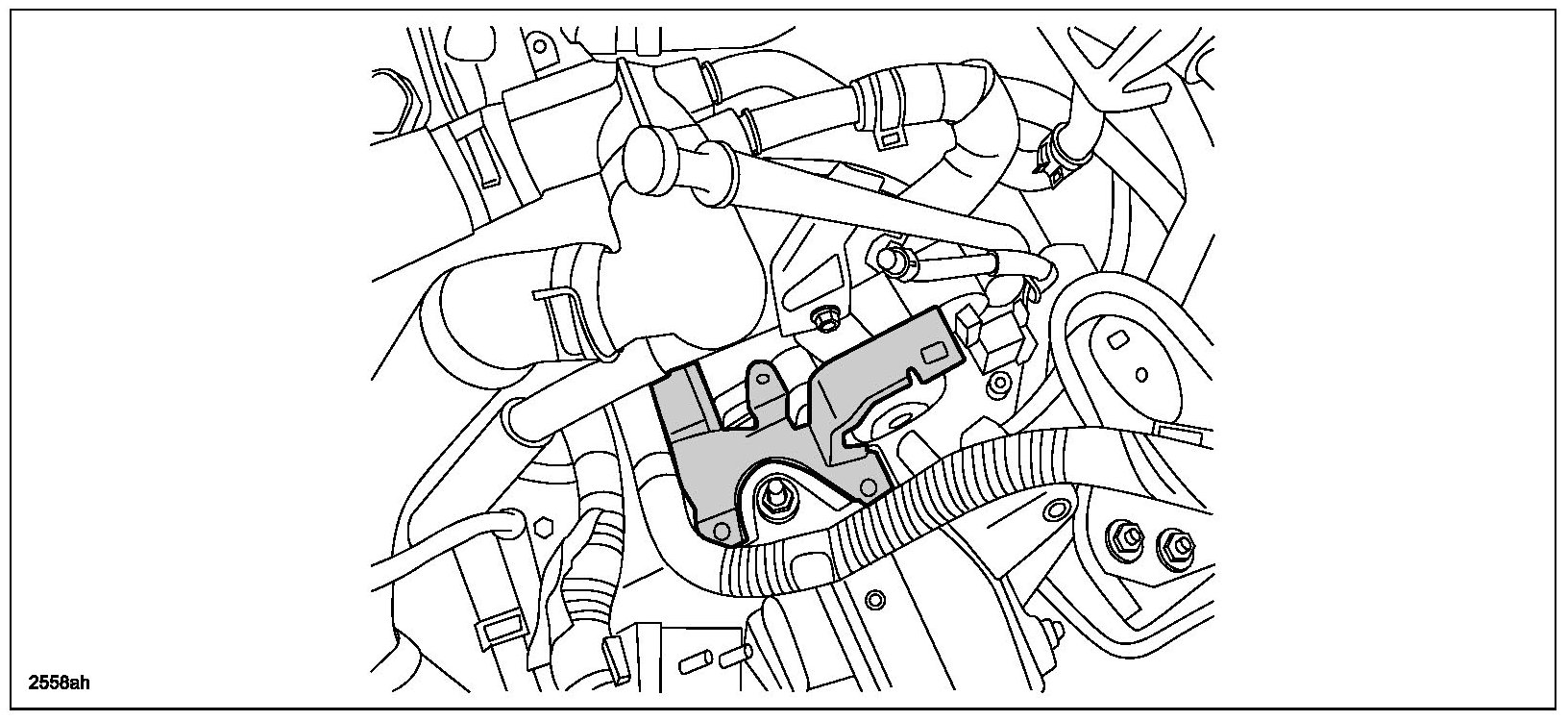 2558ah