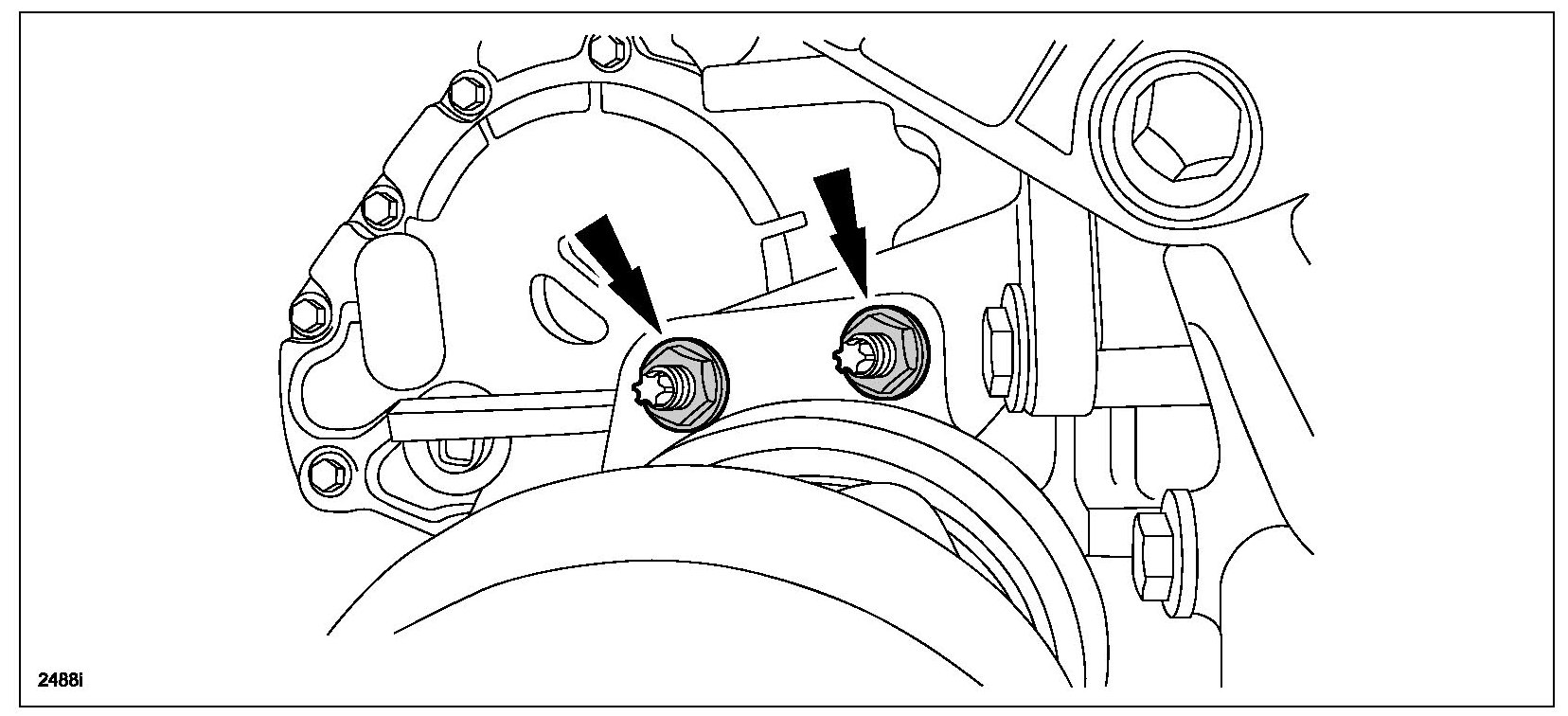 2488i