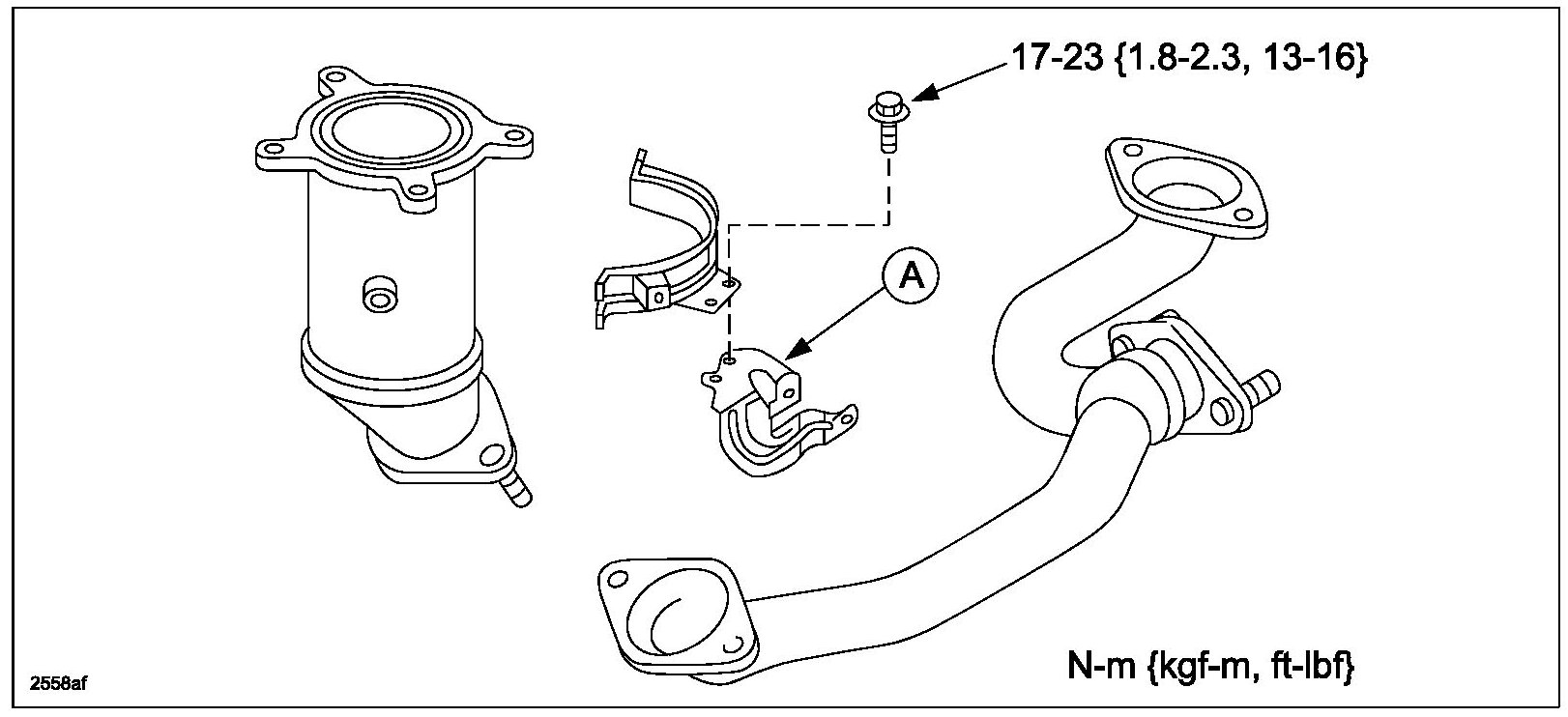 17-23 {1.8-2.3, 13-16}

A

N-m {kgf-m, ft-lbf}

2558af