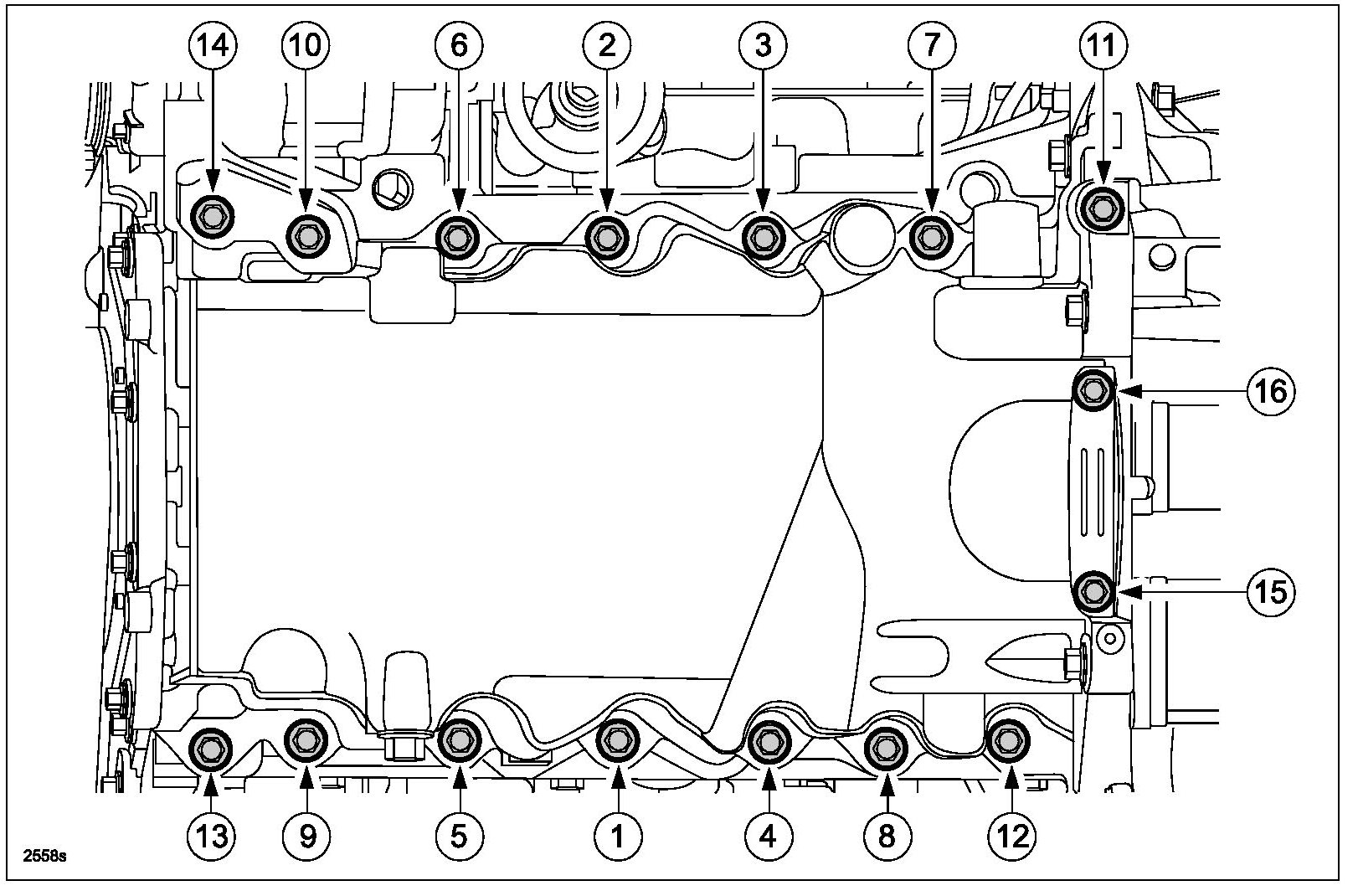 14
10
6
2
3
7
11
16
15
13
9
5
1
4
8
12
2558s