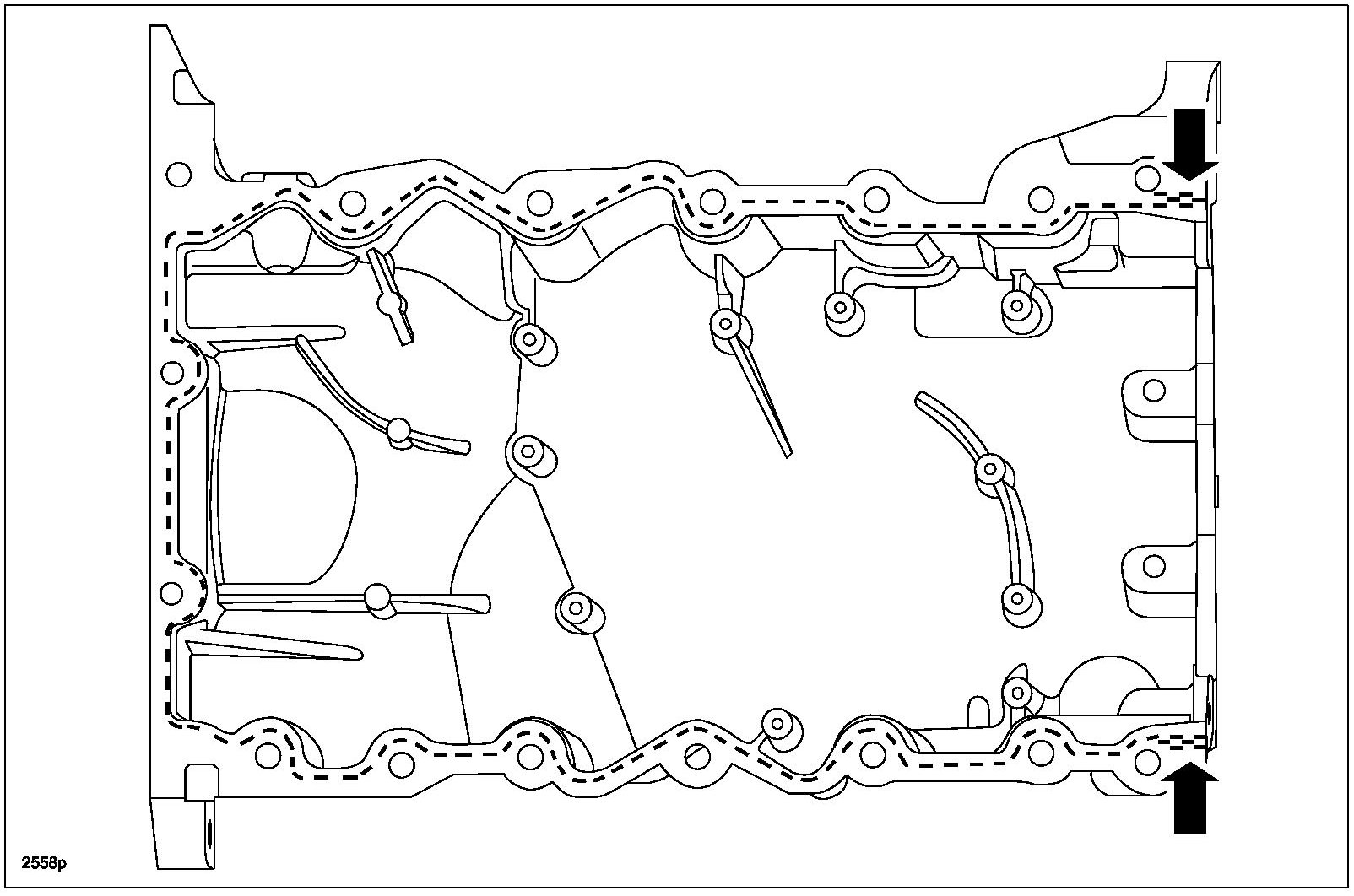 2558p