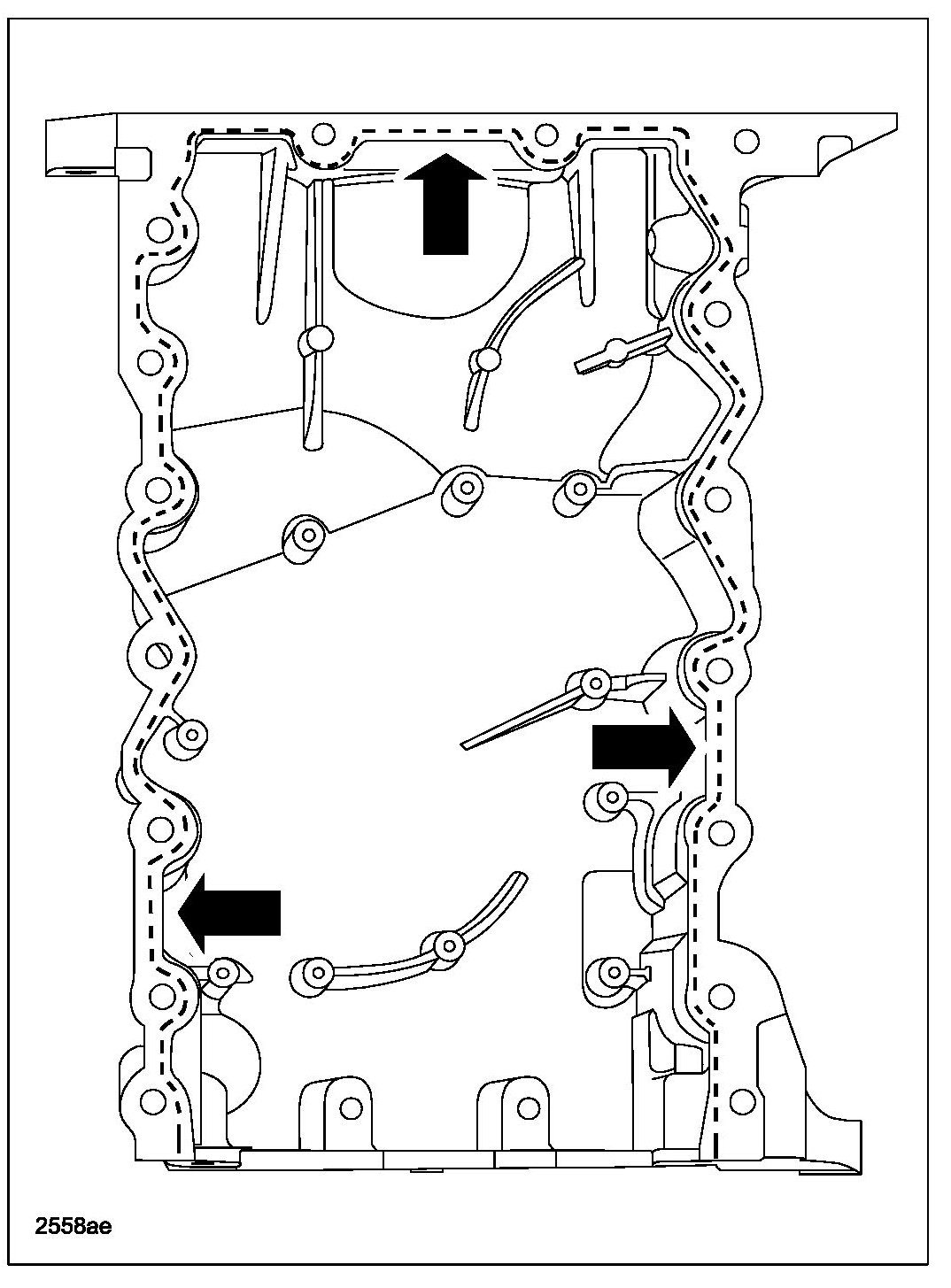 2558ae