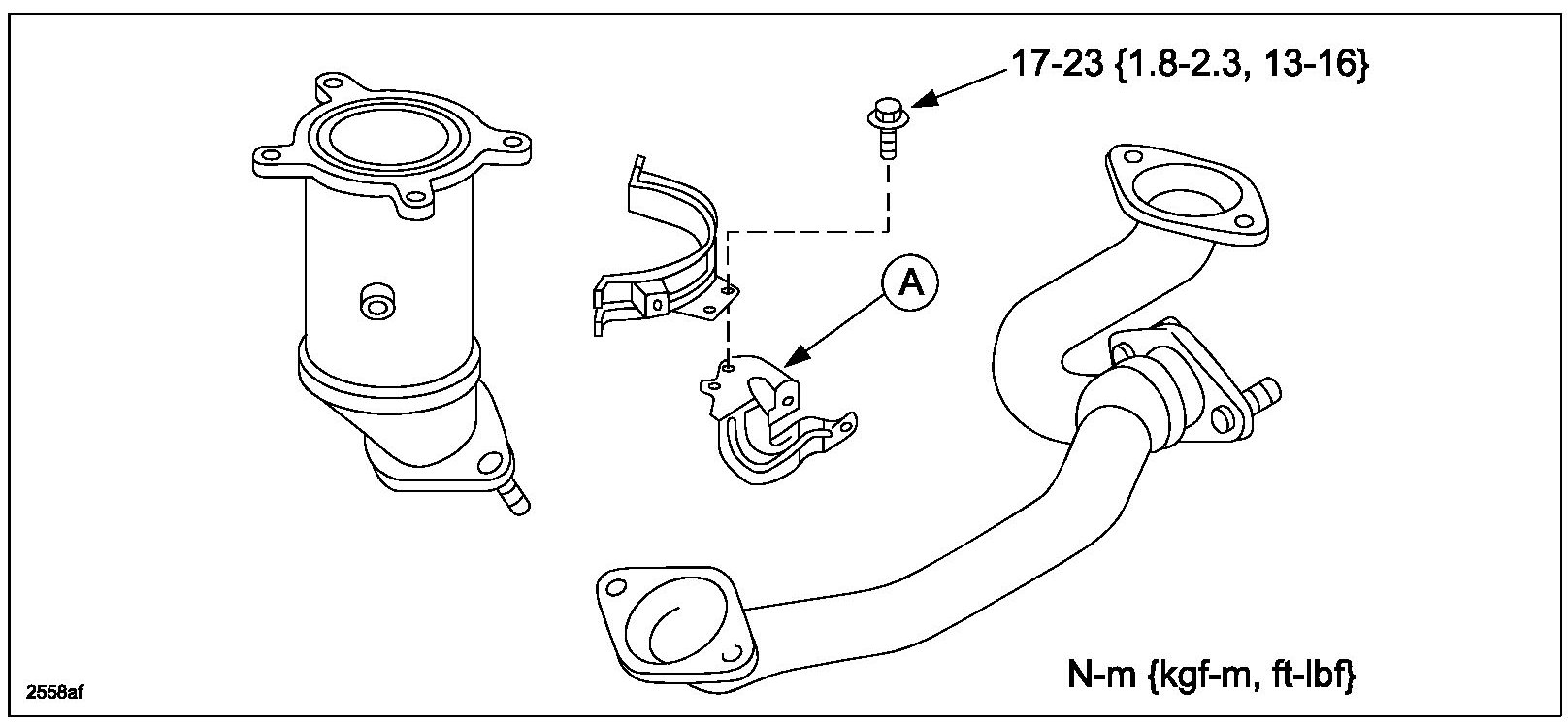 17-23 {1.8-2.3, 13-16}

A

N-m {kgf-m, ft-lbf}

2558af