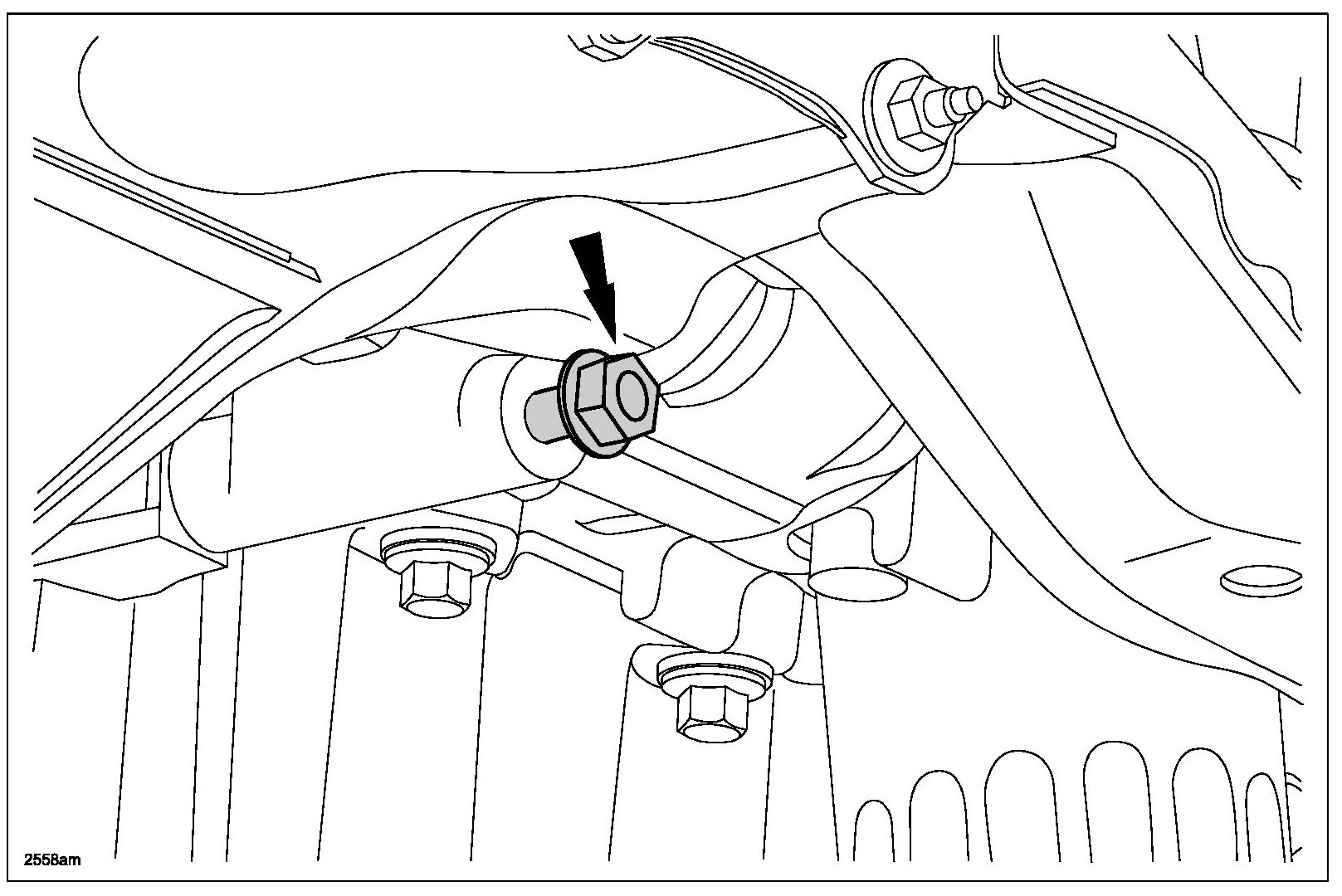 2558am