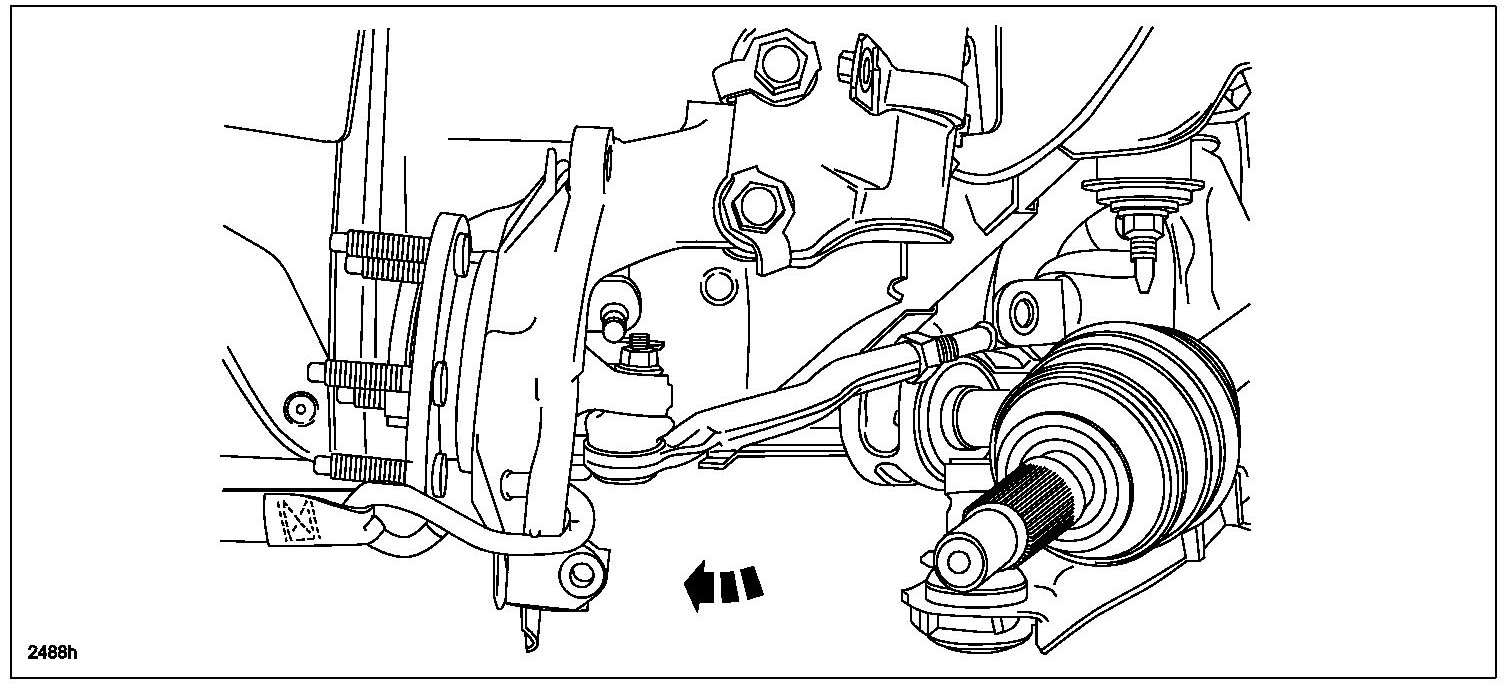 2488h