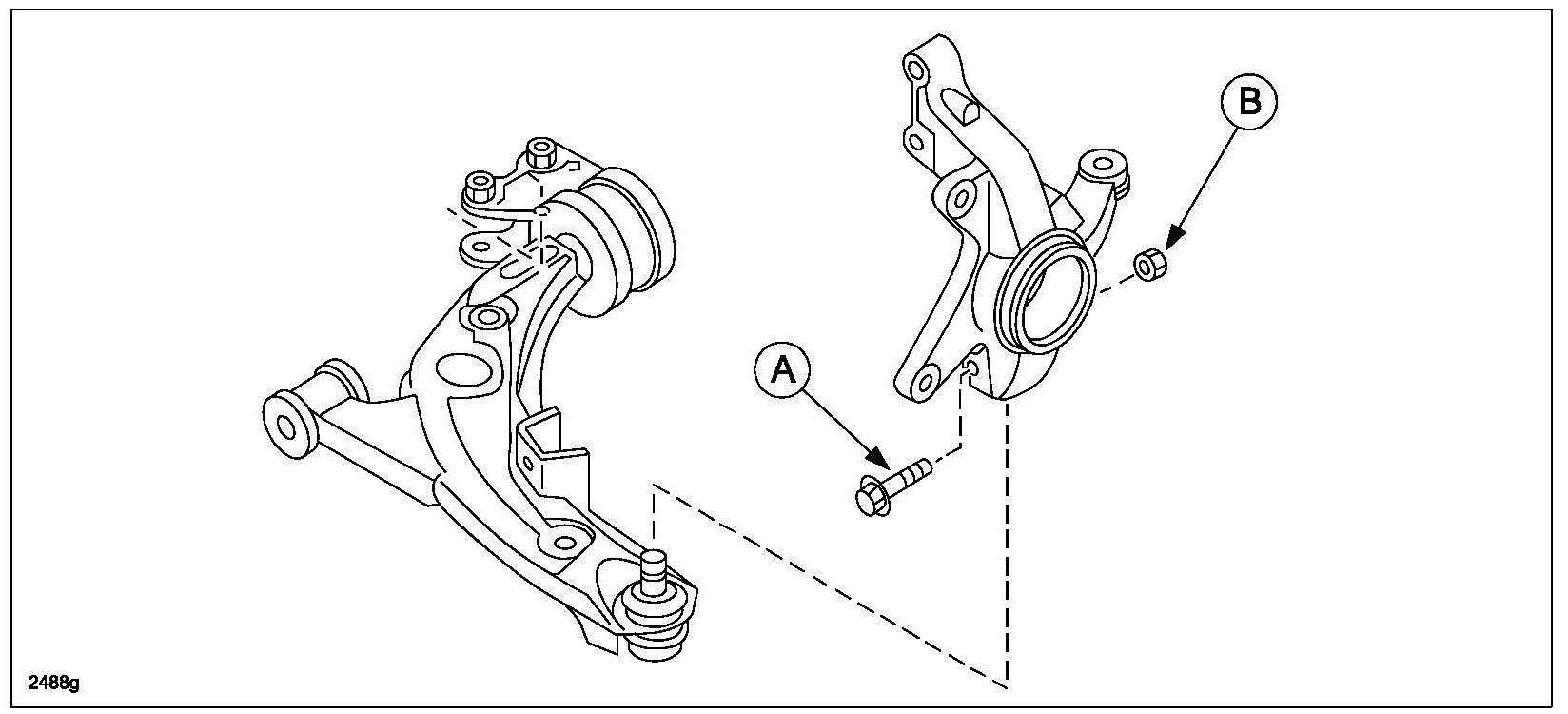 B

A

2488g