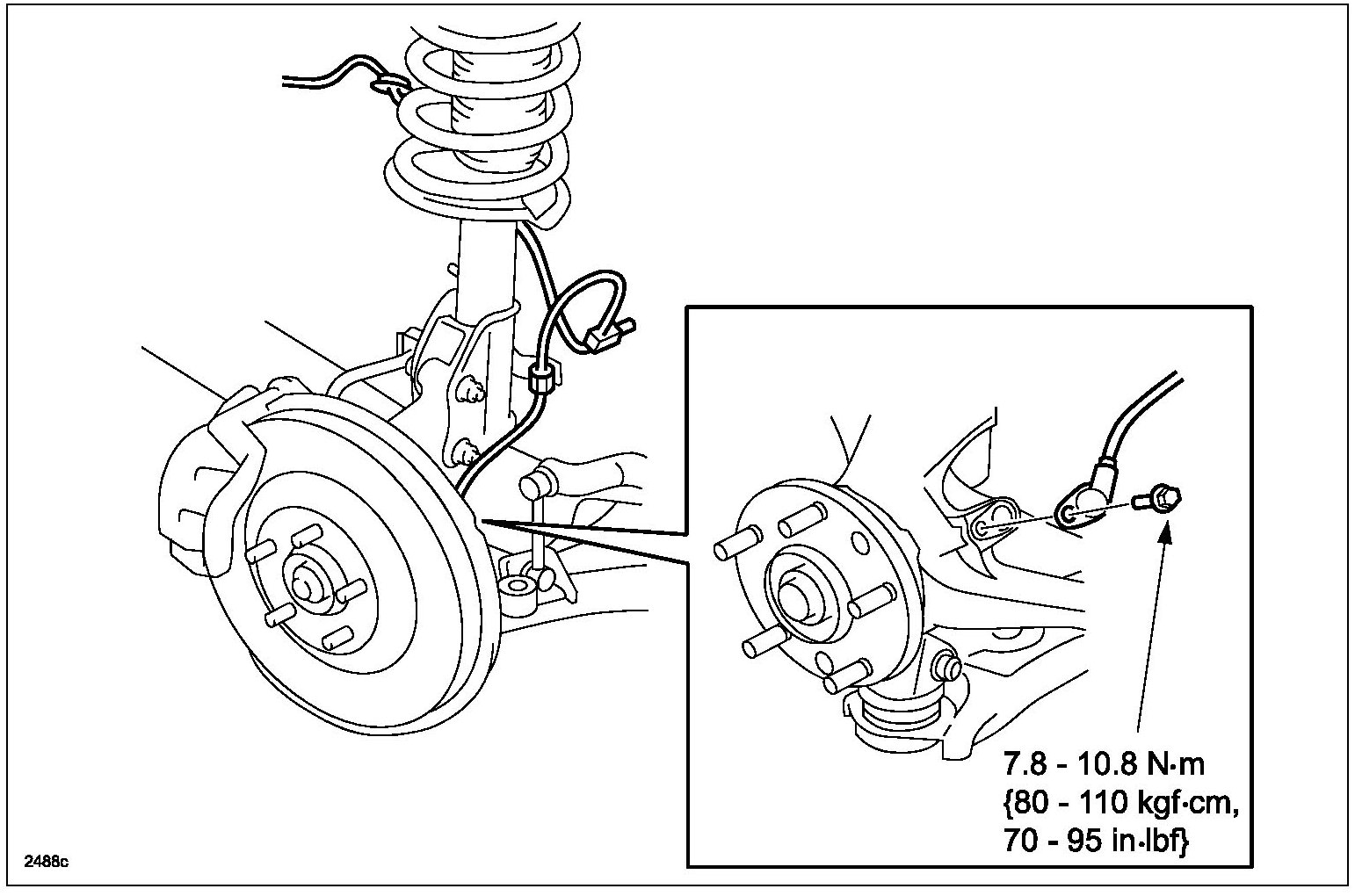 7.8 - 10.8 N·m
{80 - 110 kgf·cm,
70 - 95 in·lbf}

2488c