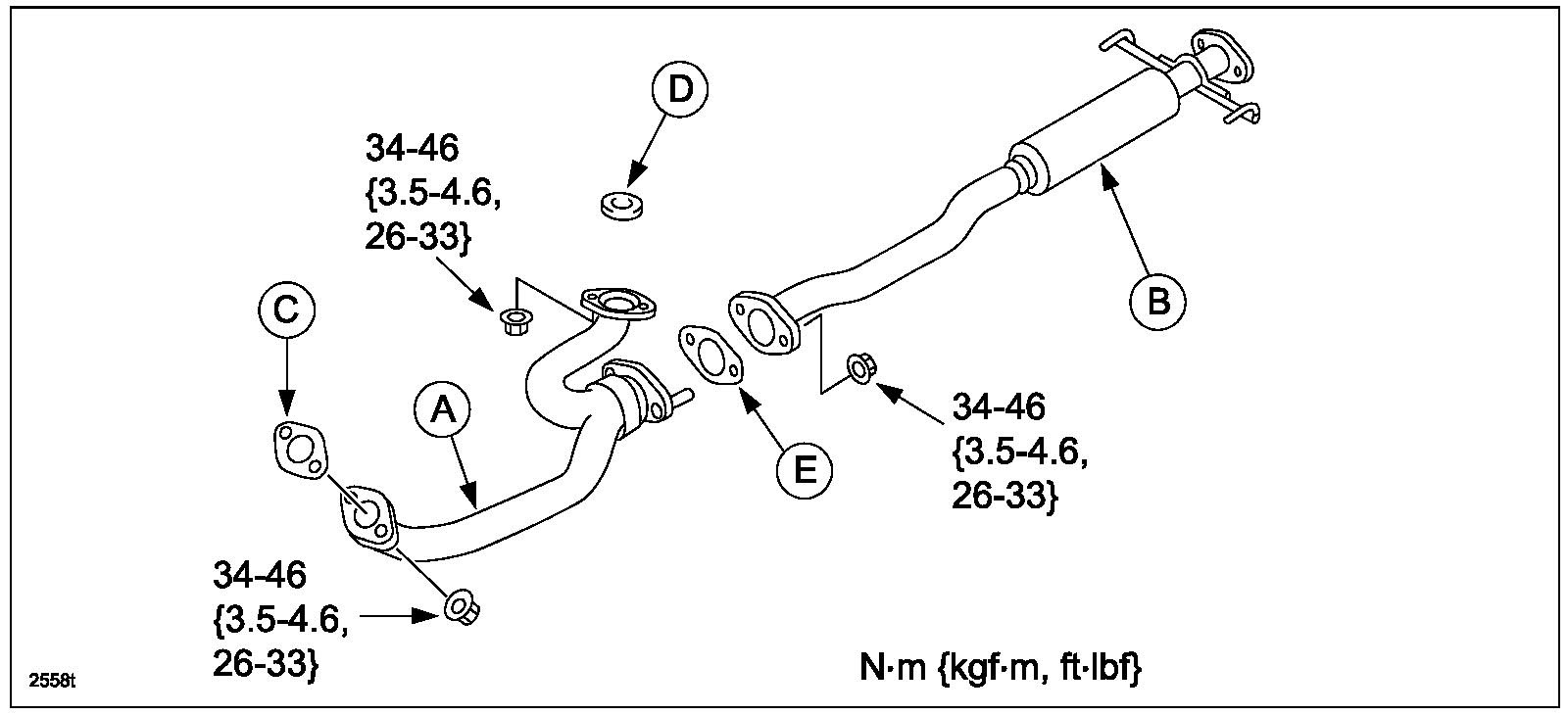 D

34-46
{3.5-4.6,
26-33}

C

A

B

E

34-46
{3.5-4.6,
26-33}

34-46
{3.5-4.6,
26-33}

2558t

N·m {kgf·m, ft·lbf}