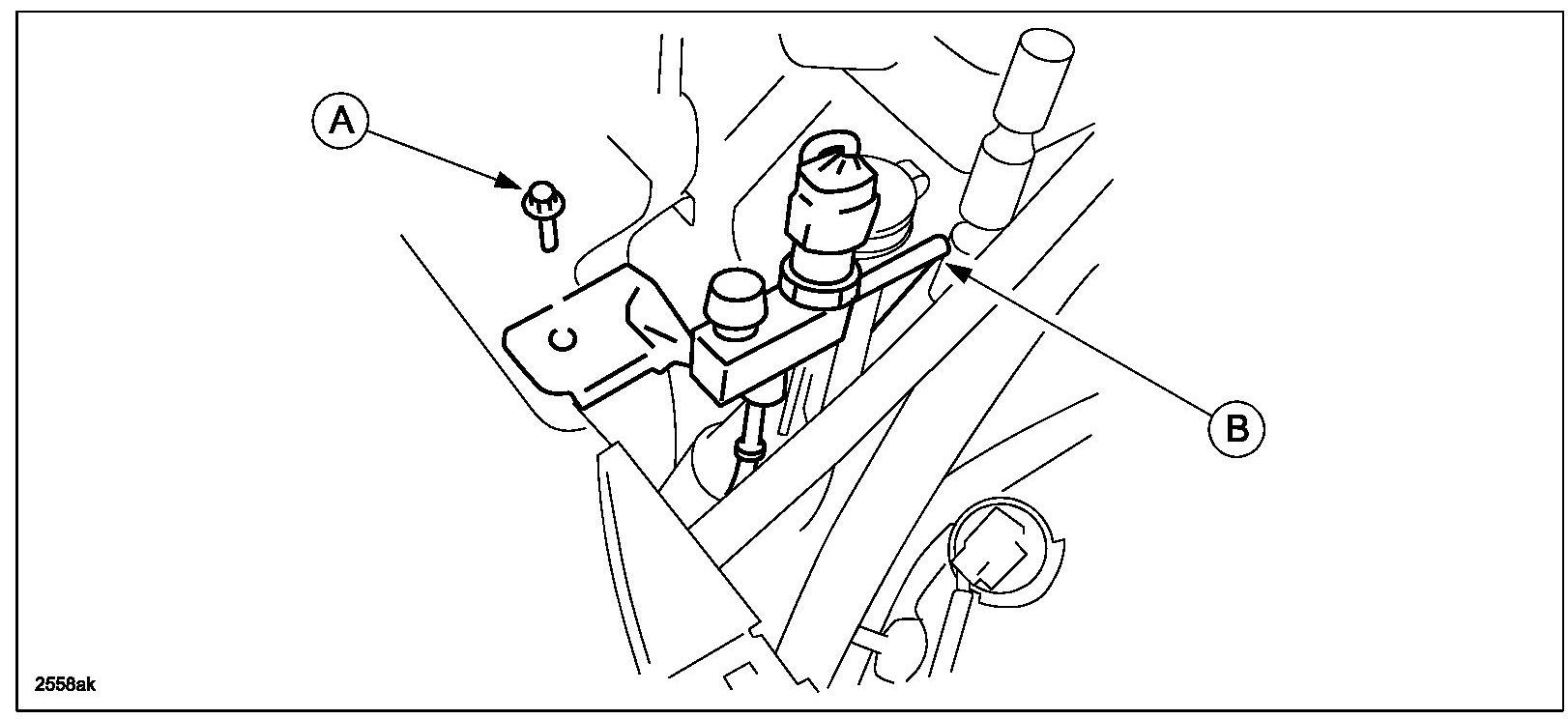 A

B

2558ak