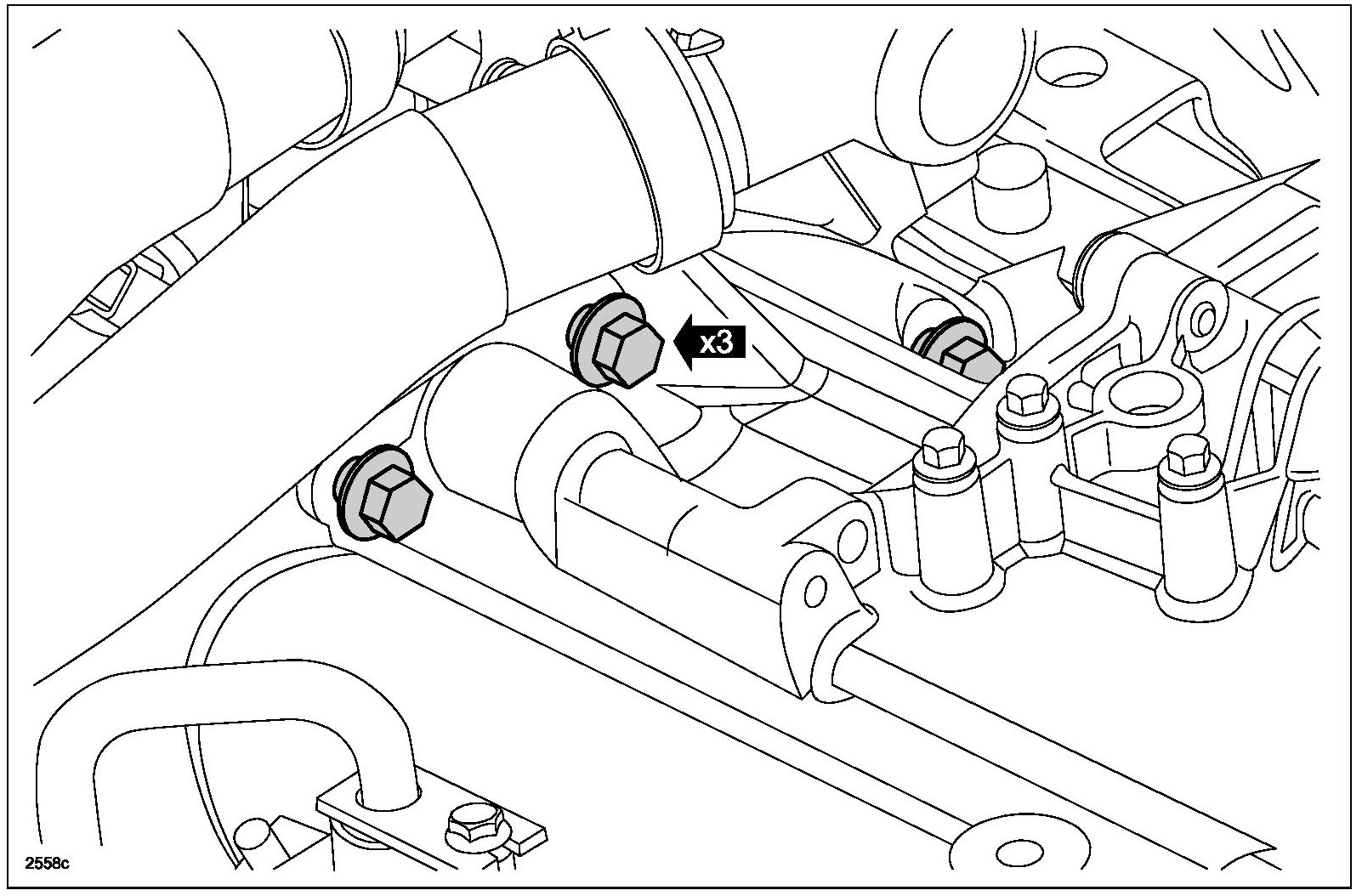 x3

2558c