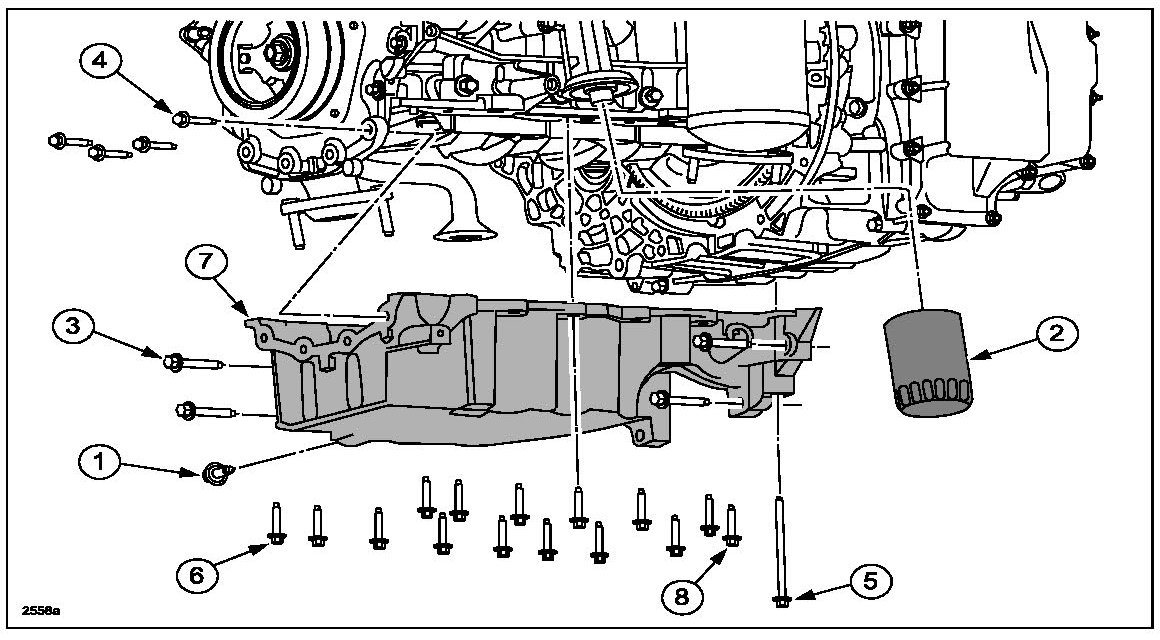 4
7
3
2
1
6
8
5
2558a