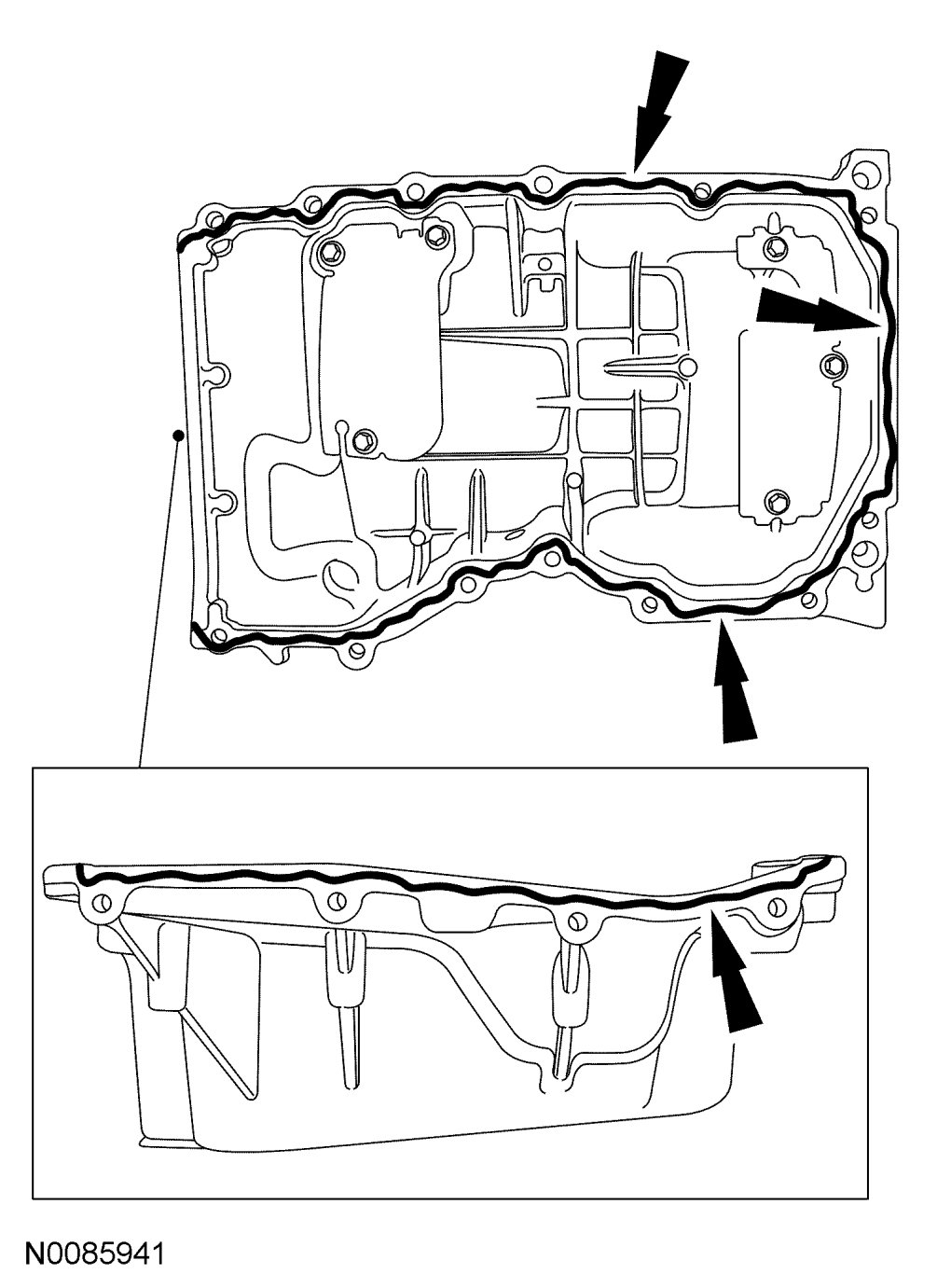 N0085941