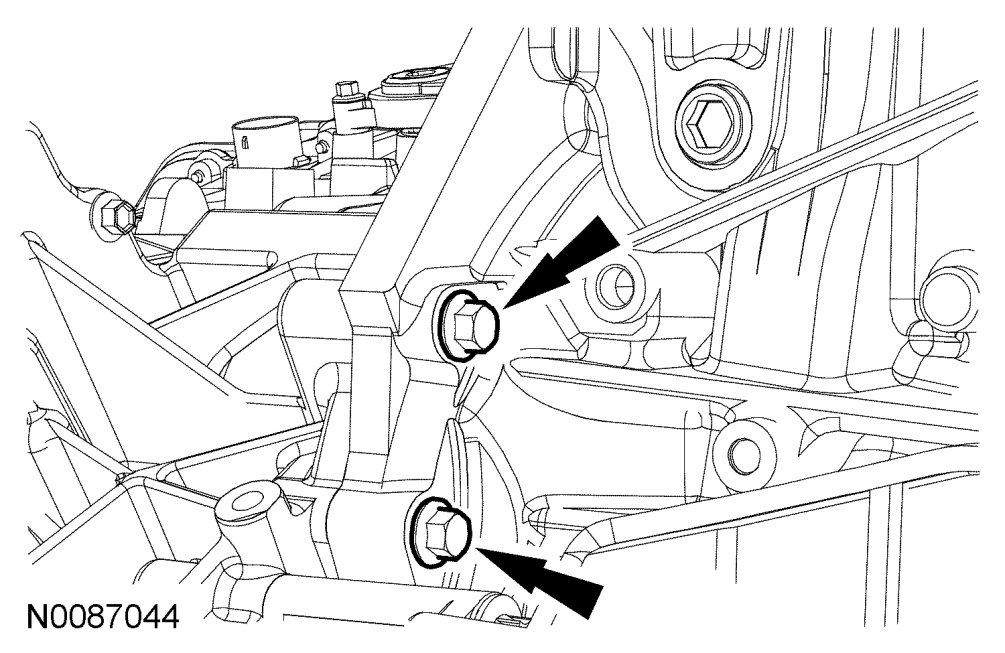 N0087044