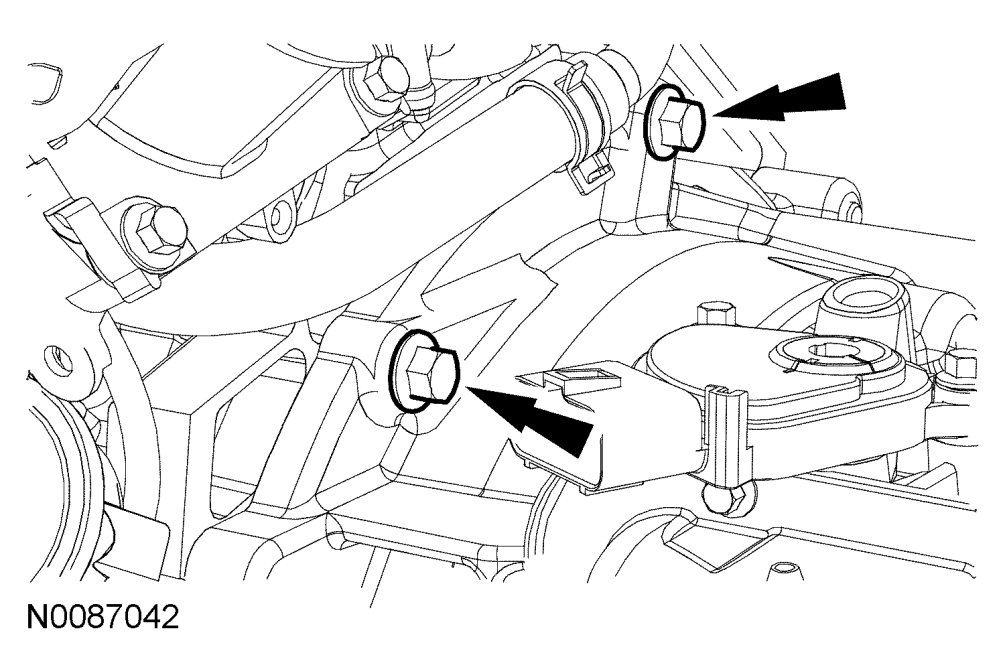 N0087042