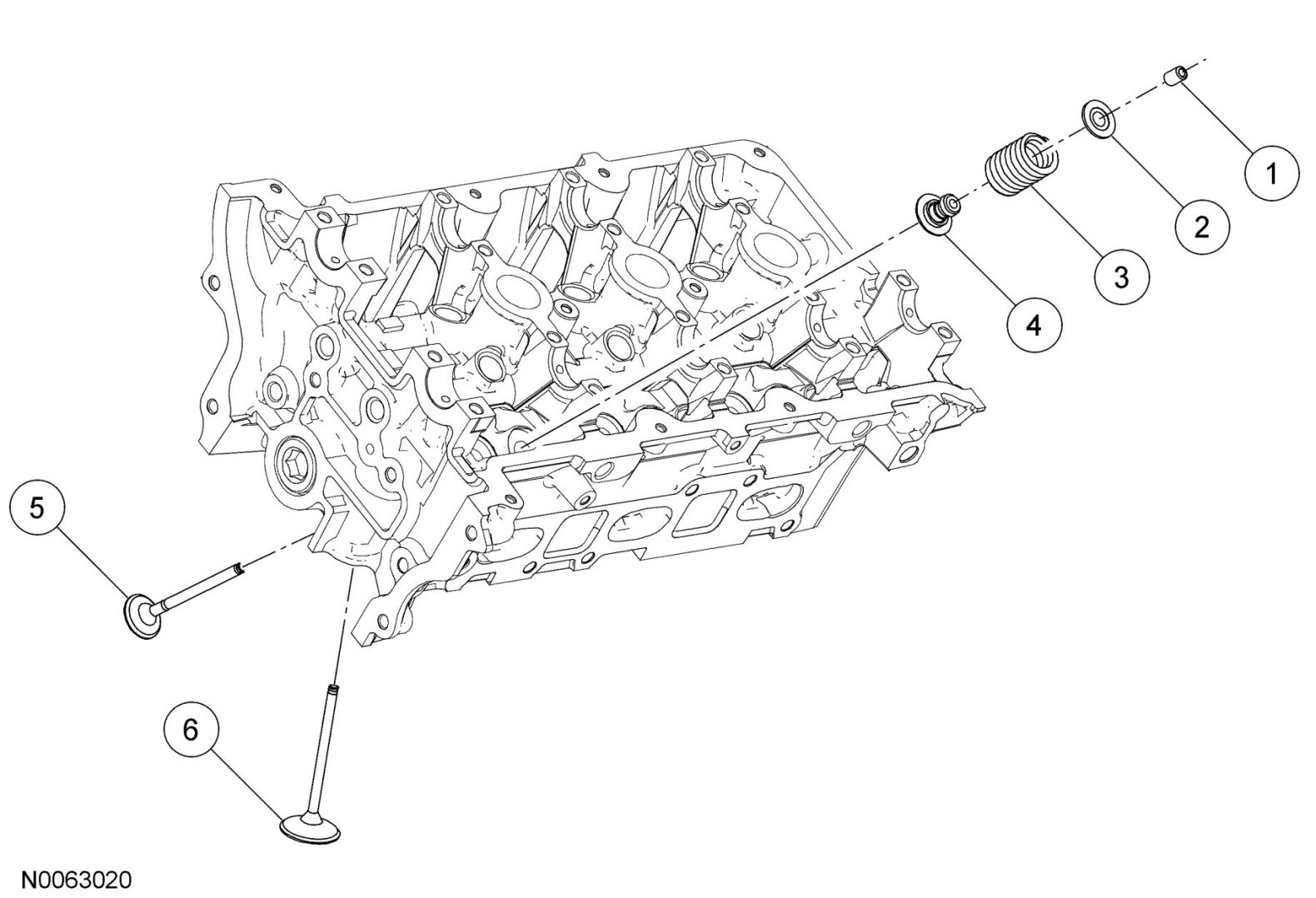 1
2
3
4
5
6
N0063020