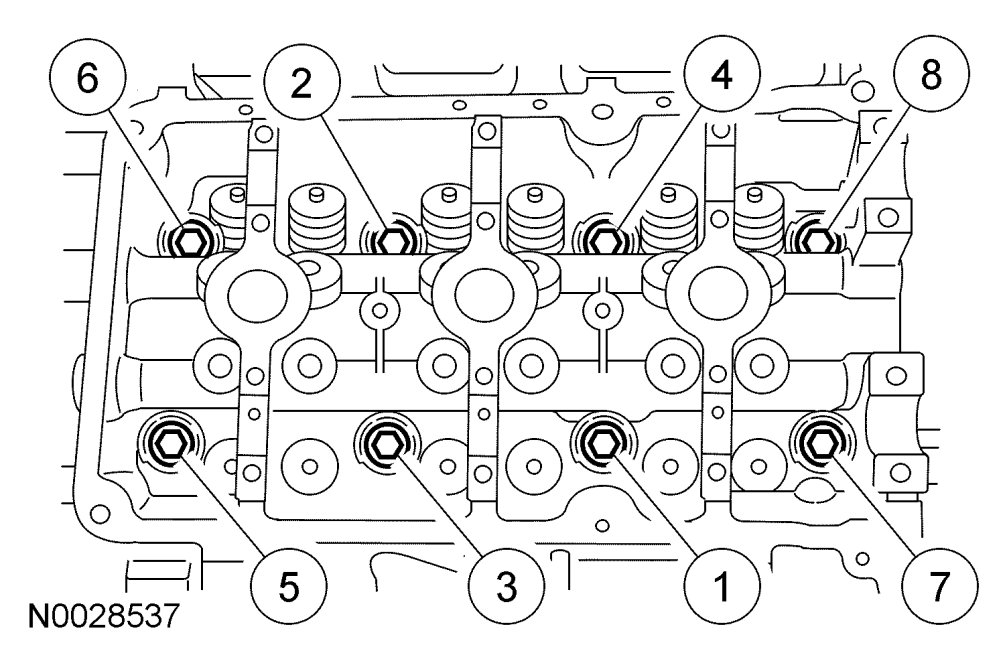 6
2
4
8
5
3
1
7
N0028537